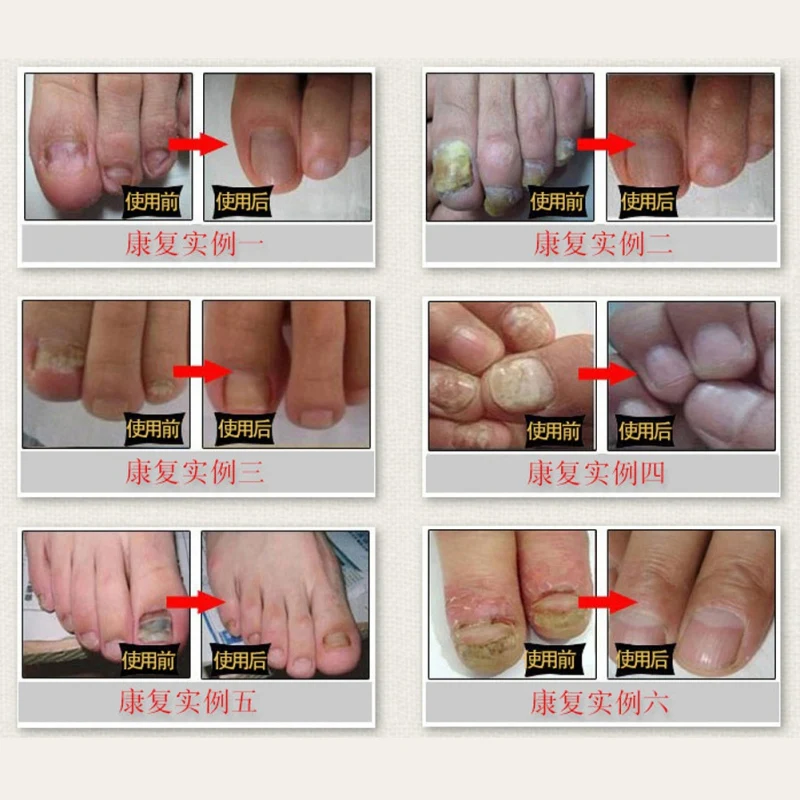 使用前

使用后

康复实例一

使用前

使用后

康复实例二

使用前

使用后

康复实例三

使用前

使用后

康复实例四

使用前

使用后

康复实例五

使用前

使用后

康复实例六