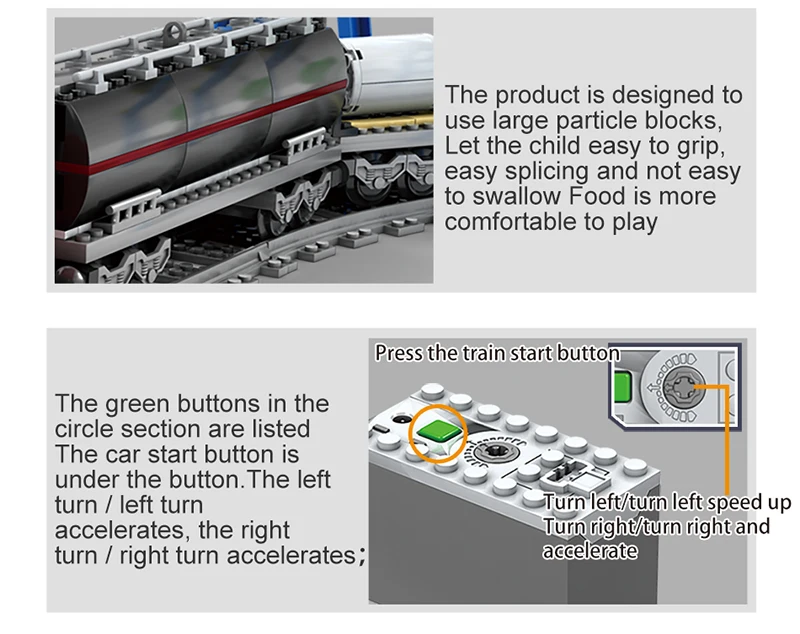 The product is designed to use large particle blocks, Let the child easy to grip, easy splicing and not easy to swallow Food is more comfortable to play

The green buttons in the circle section are listed The car start button is under the button.The left turn / left turn accelerates, the right turn / right turn accelerates;

Press the train start button

Turn left/turn left speed up
Turn right/turn right and accelerate