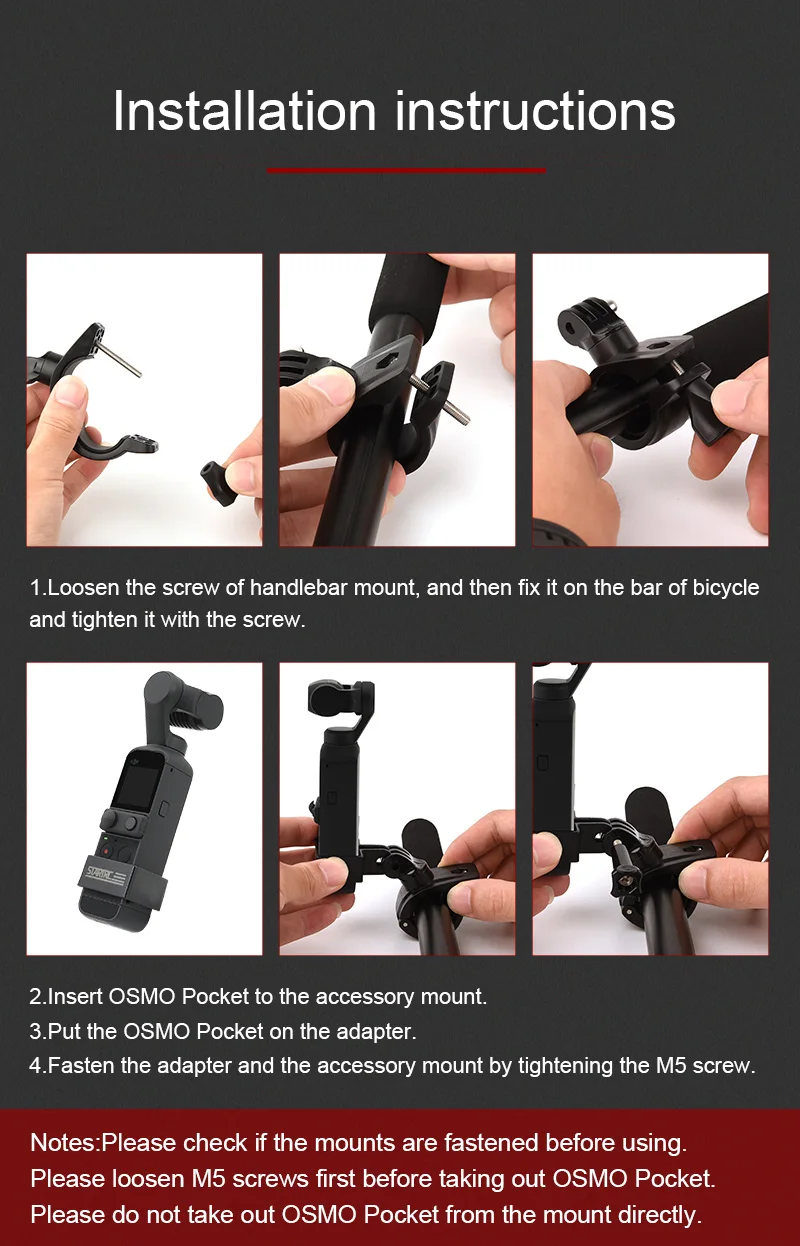 Installation instructions

1.Loosen the screw of handlebar mount, and then fix it on the bar of bicycle and tighten it with the screw.

STARTRC

2.Insert OSMO Pocket to the accessory mount.
3.Put the OSMO Pocket on the adapter.
4.Fasten the adapter and the accessory mount by tightening the M5 screw.

Notes:Please check if the mounts are fastened before using.
Please loosen M5 screws first before taking out OSMO Pocket.
Please do not take out OSMO Pocket from the mount directly.