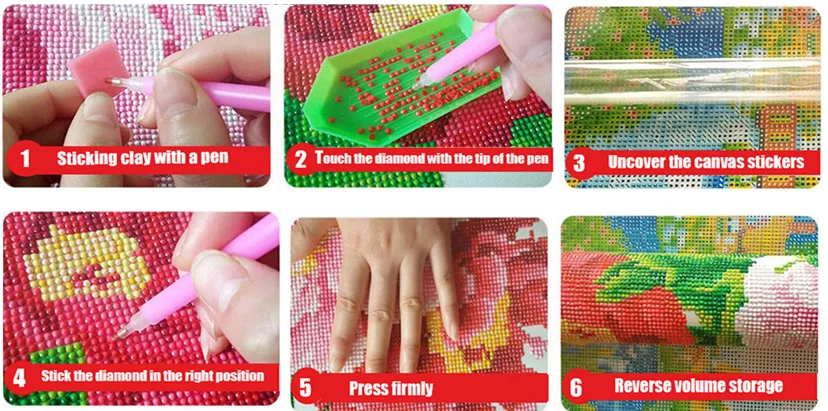 1 Sticking clay with a pen

2 Touch the diamond with the tip of the pen

3 Uncover the canvas stickers

4 Stick the diamond in the right position

5 Press firmly

6 Reverse volume storage