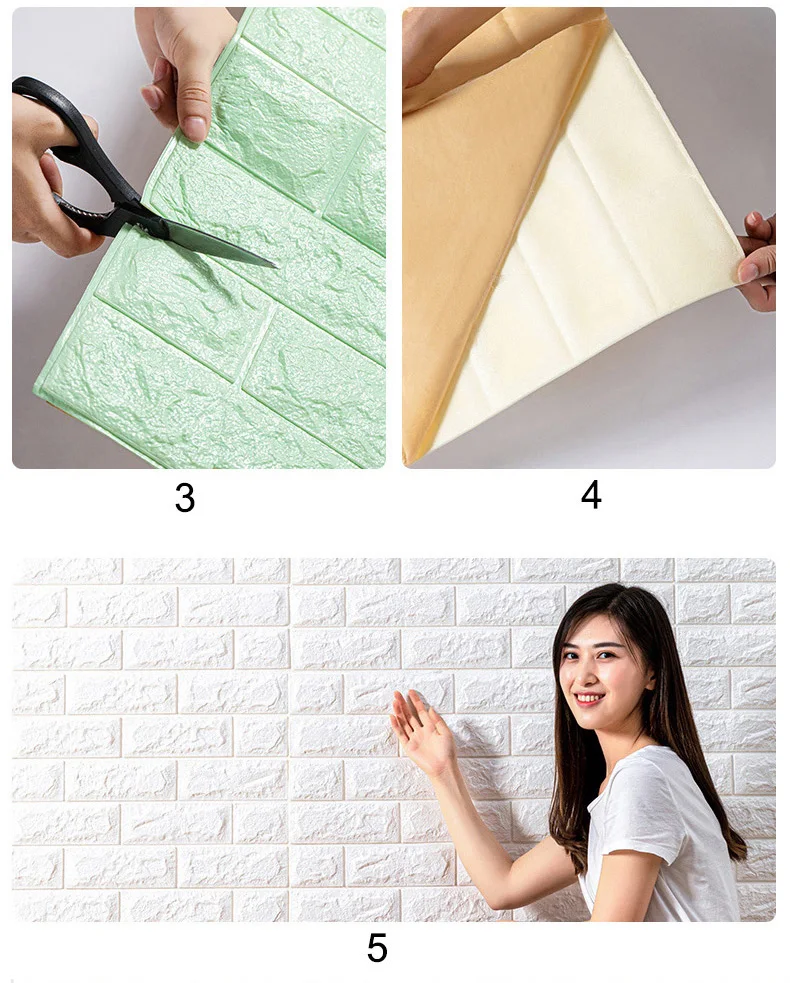 3

4

5