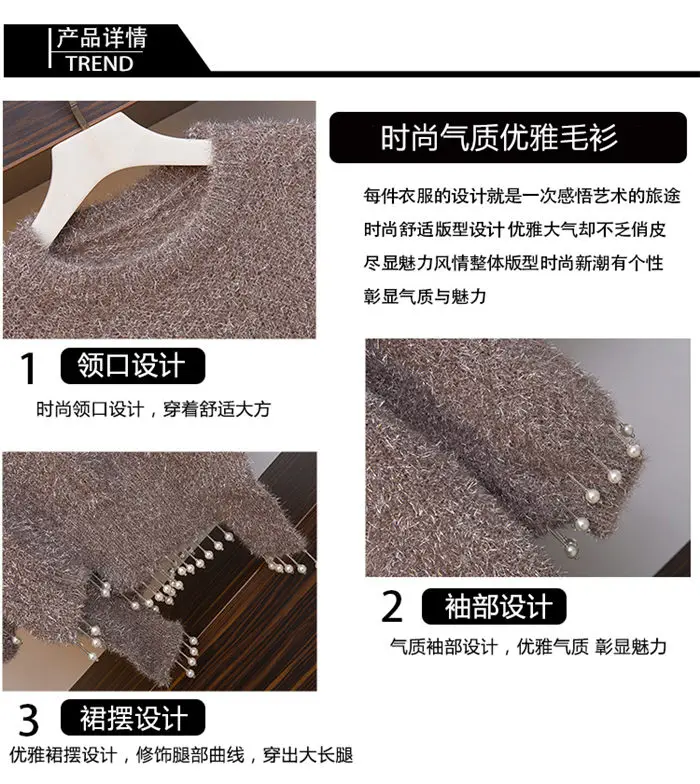 产品详情
TREND

时尚气质优雅毛衫

每件衣服的设计就是一次感悟艺术的旅途
时尚舒适版型设计 优雅大气却不乏俏皮
尽显魅力风情整体版型时尚新潮有个性
彰显气质与魅力

1 领口设计
时尚领口设计，穿着舒适大方

2 袖部设计
气质袖部设计，优雅气质 彰显魅力

3 裙摆设计
优雅裙摆设计，修饰腿部曲线，穿出大长腿