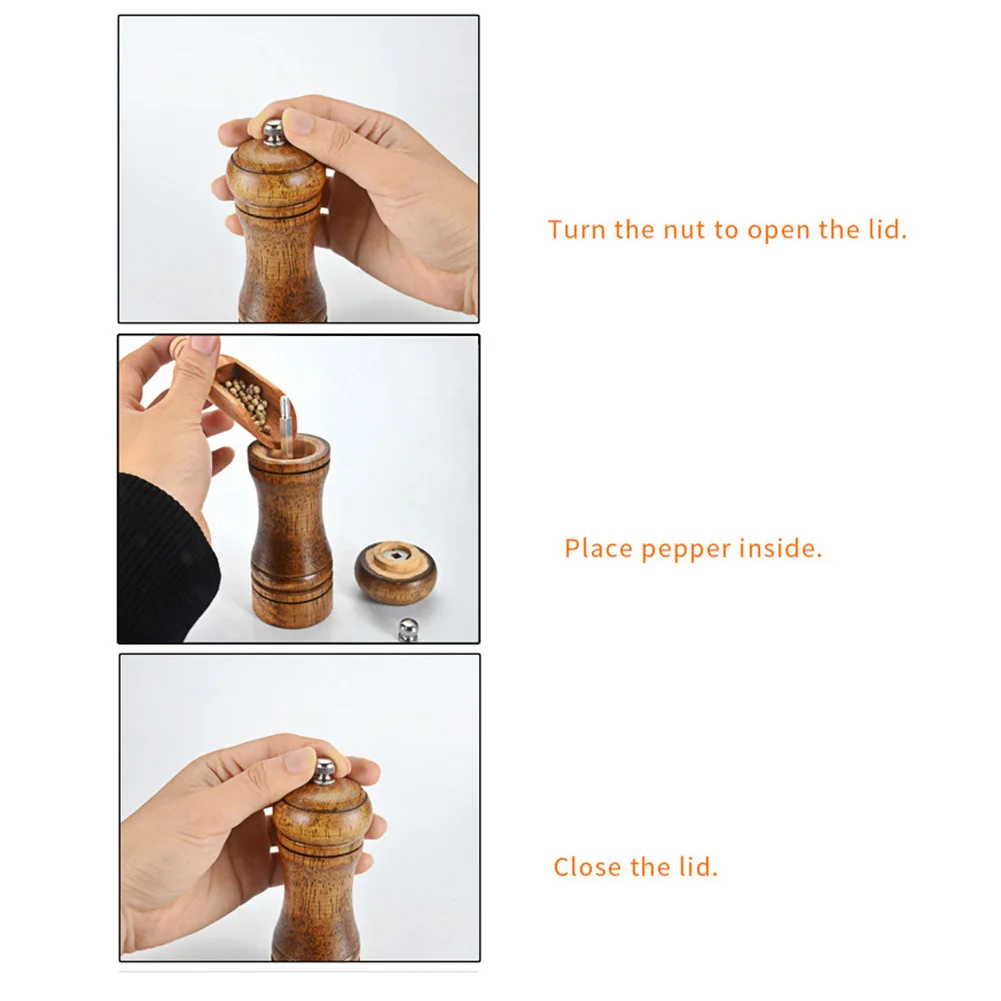 Turn the nut to open the lid.

Place pepper inside.

Close the lid.