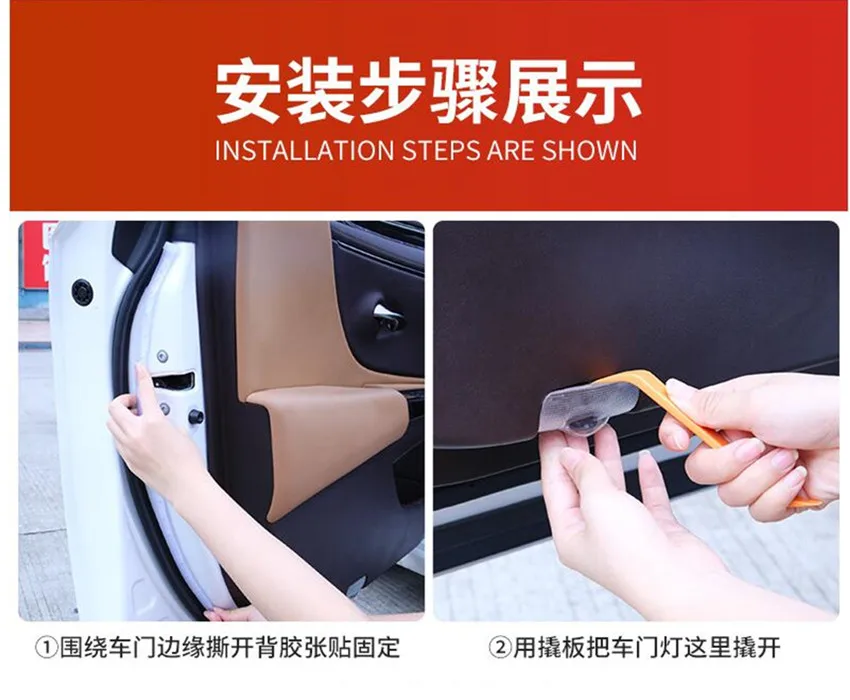 安装步骤展示
INSTALLATION STEPS ARE SHOWN

①围绕车门边缘撕开背胶张贴固定

②用撬板把车门灯这里撬开