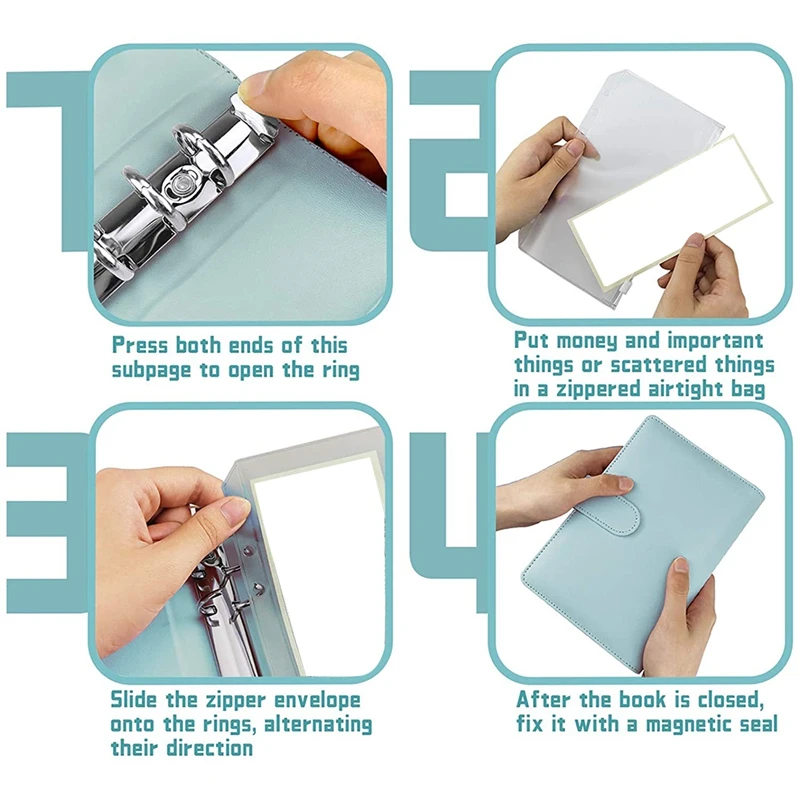 1

Press both ends of this subpage to open the ring

2

Put money and important things or scattered things in a zippered airtight bag

3

Slide the zipper envelope onto the rings, alternating their direction

4

After the book is closed, fix it with a magnetic seal