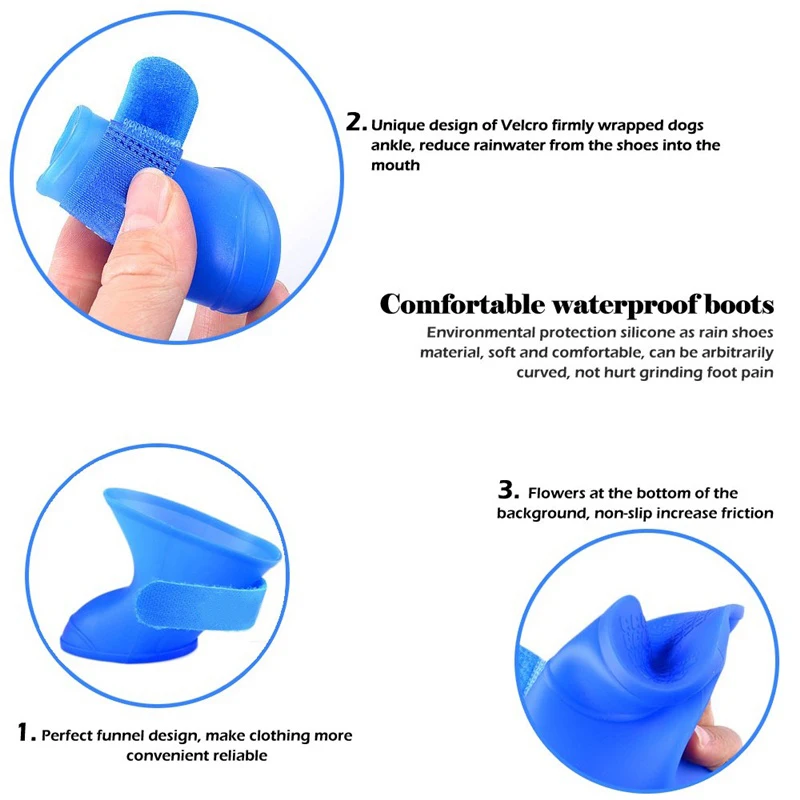 2. Unique design of Velcro firmly wrapped dogs ankle, reduce rainwater from the shoes into the mouth

Comfortable waterproof boots

Environmental protection silicone as rain shoes material, soft and comfortable, can be arbitrarily curved, not hurt grinding foot pain

3. Flowers at the bottom of the background, non-slip increase friction

1. Perfect funnel design, make clothing more convenient reliable