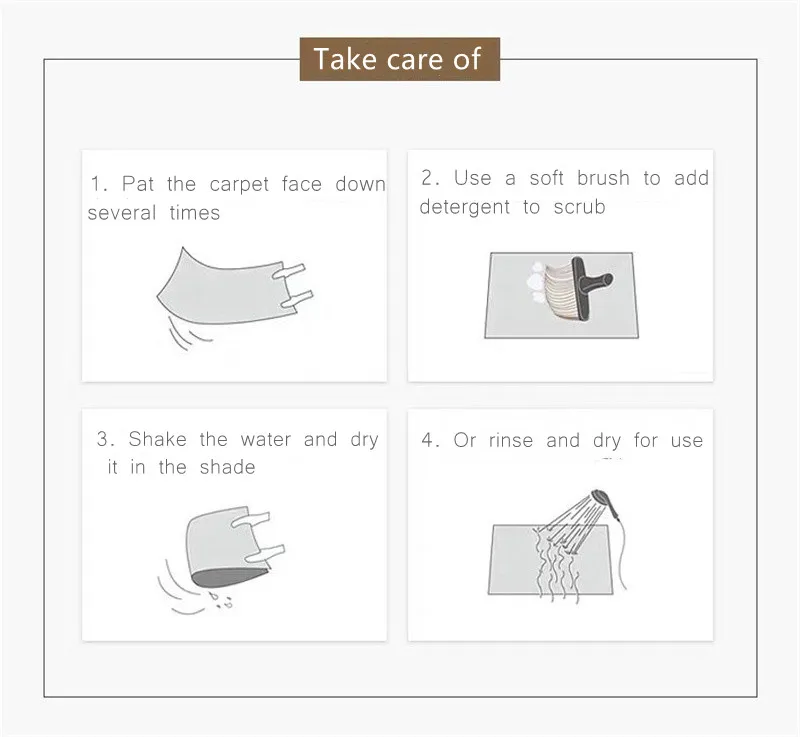 Take care of

1. Pat the carpet face down several times

2. Use a soft brush to add detergent to scrub

3. Shake the water and dry it in the shade

4. Or rinse and dry for use