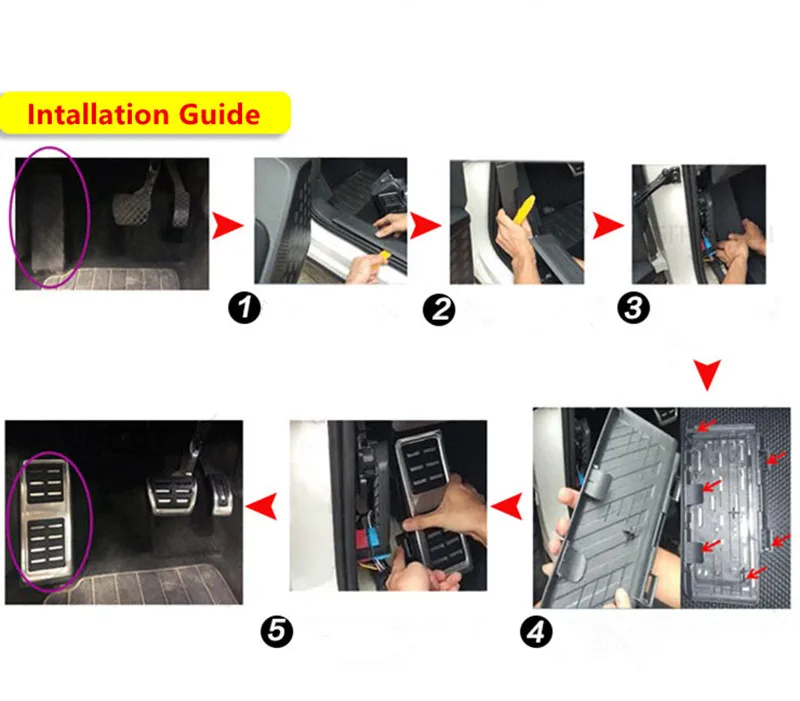 Intallation Guide

1

2

3

4

5