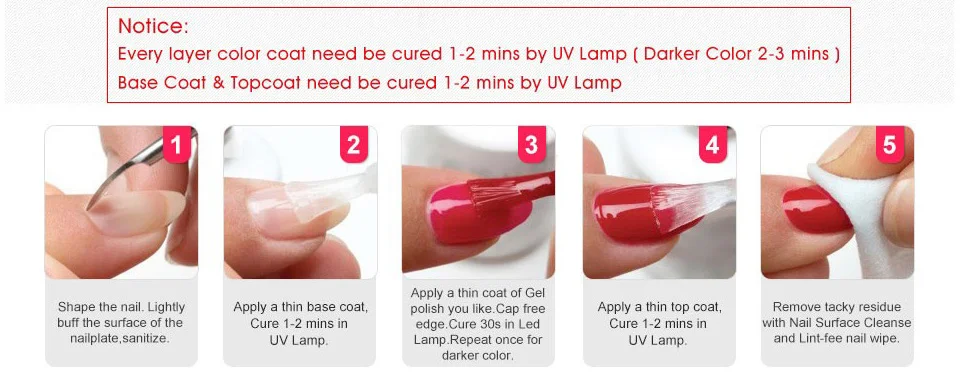 Notice:
Every layer color coat need be cured 1-2 mins by UV Lamp ( Darker Color 2-3 mins )
Base Coat & Topcoat need be cured 1-2 mins by UV Lamp

1
Shape the nail. Lightly buff the surface of the nailplate,sanitize.

2
Apply a thin base coat, Cure 1-2 mins in UV Lamp.

3
Apply a thin coat of Gel polish you like.Cap free edge.Cure 30s in Led Lamp.Repeat once for darker color.

4
Apply a thin top coat, Cure 1-2 mins in UV Lamp.

5
Remove tacky residue with Nail Surface Cleanse and Lint-fee nail wipe.