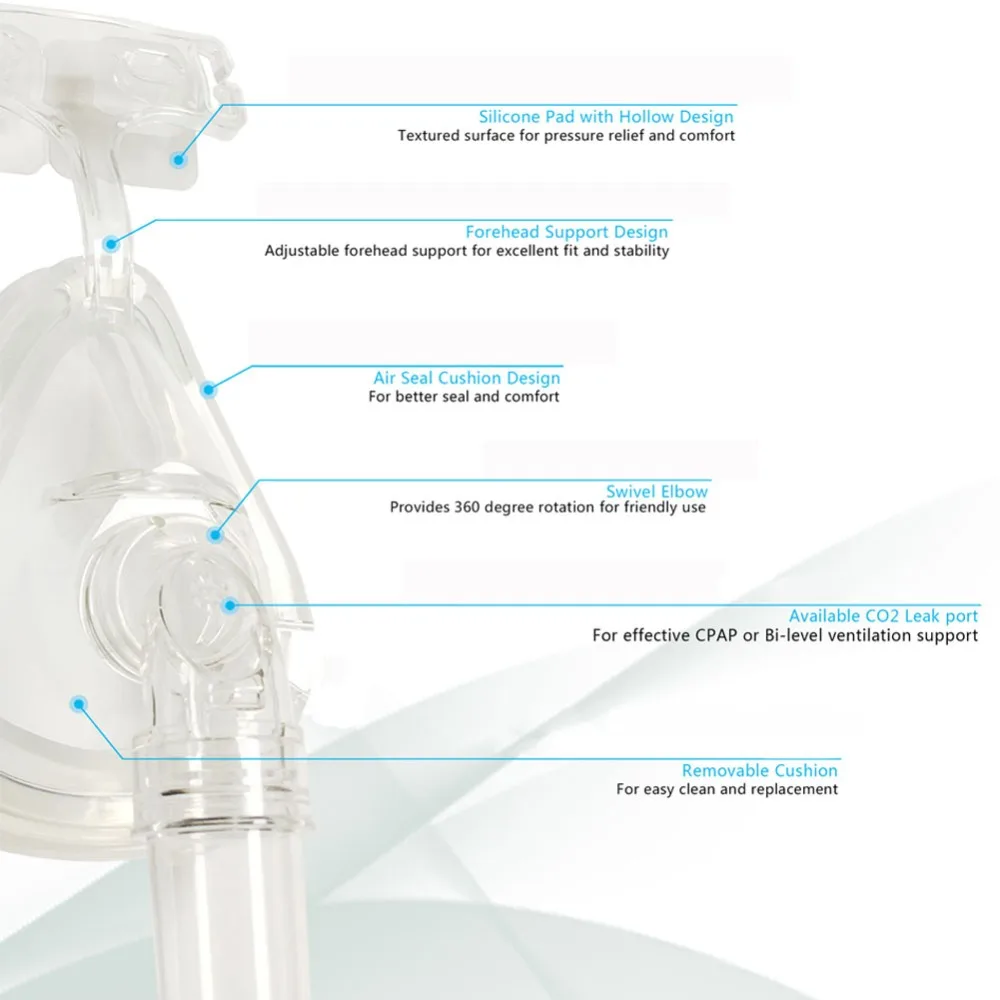 Silicone Pad with Hollow Design
Textured surface for pressure relief and comfort

Forehead Support Design
Adjustable forehead support for excellent fit and stability

Air Seal Cushion Design
For better seal and comfort

Swivel Elbow
Provides 360 degree rotation for friendly use

Available CO2 Leak port
For effective CPAP or Bi-level ventilation support

Removable Cushion
For easy clean and replacement