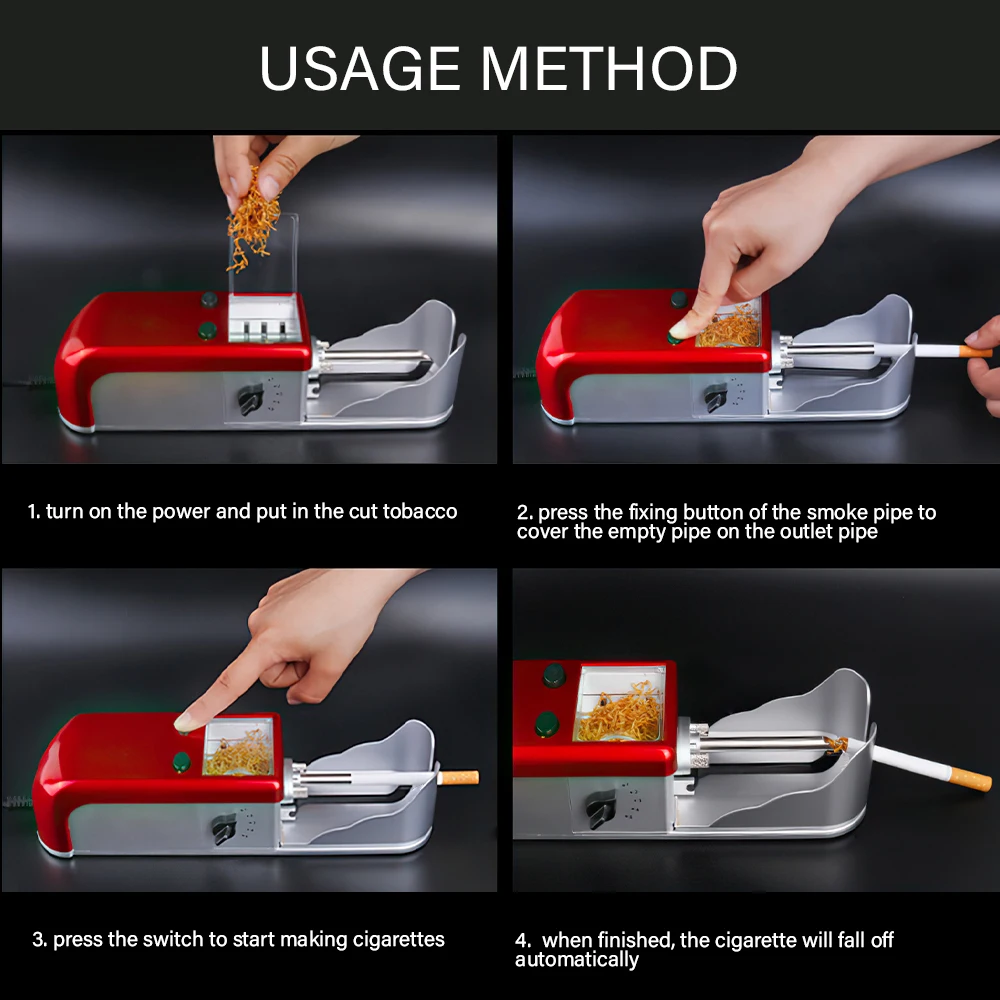 USAGE METHOD

1. turn on the power and put in the cut tobacco

2. press the fixing button of the smoke pipe to cover the empty pipe on the outlet pipe

3. press the switch to start making cigarettes

4. when finished, the cigarette will fall off automatically