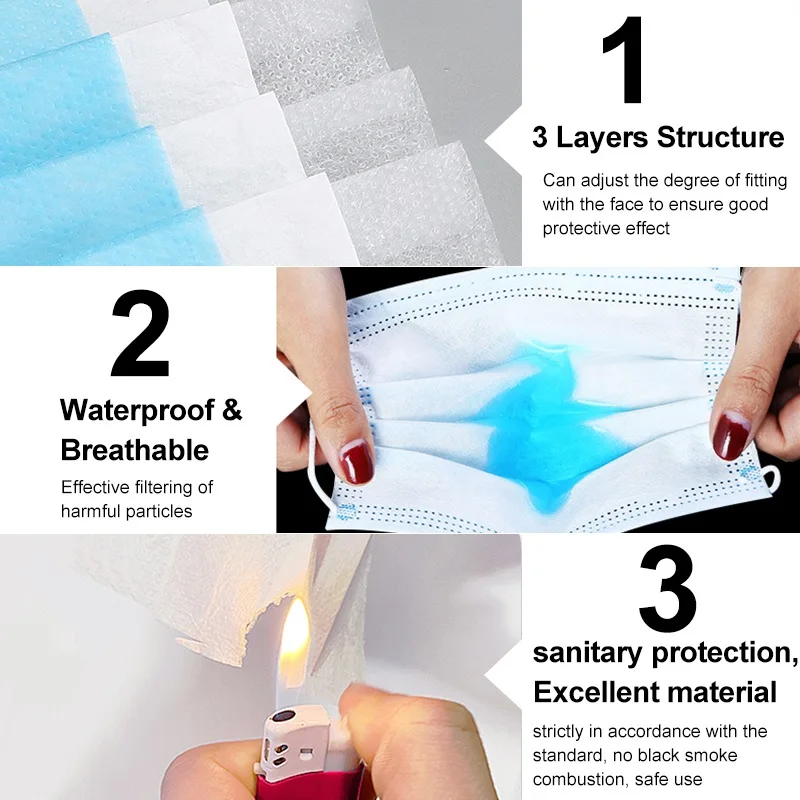 1

3 Layers Structure

Can adjust the degree of fitting with the face to ensure good protective effect

2

Waterproof & Breathable

Effective filtering of harmful particles

3

sanitary protection, Excellent material

strictly in accordance with the standard, no black smoke combustion, safe use