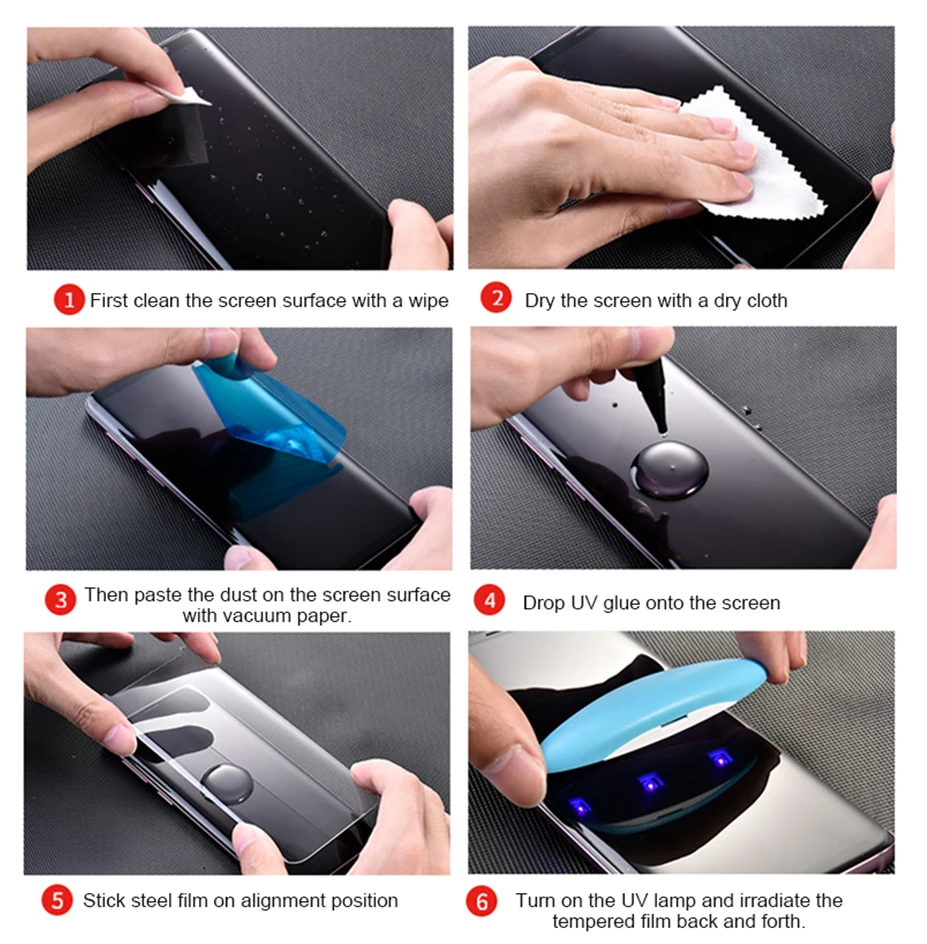 1 First clean the screen surface with a wipe

2 Dry the screen with a dry cloth

3 Then paste the dust on the screen surface with vacuum paper.

4 Drop UV glue onto the screen

5 Stick steel film on alignment position

6 Turn on the UV lamp and irradiate the tempered film back and forth.