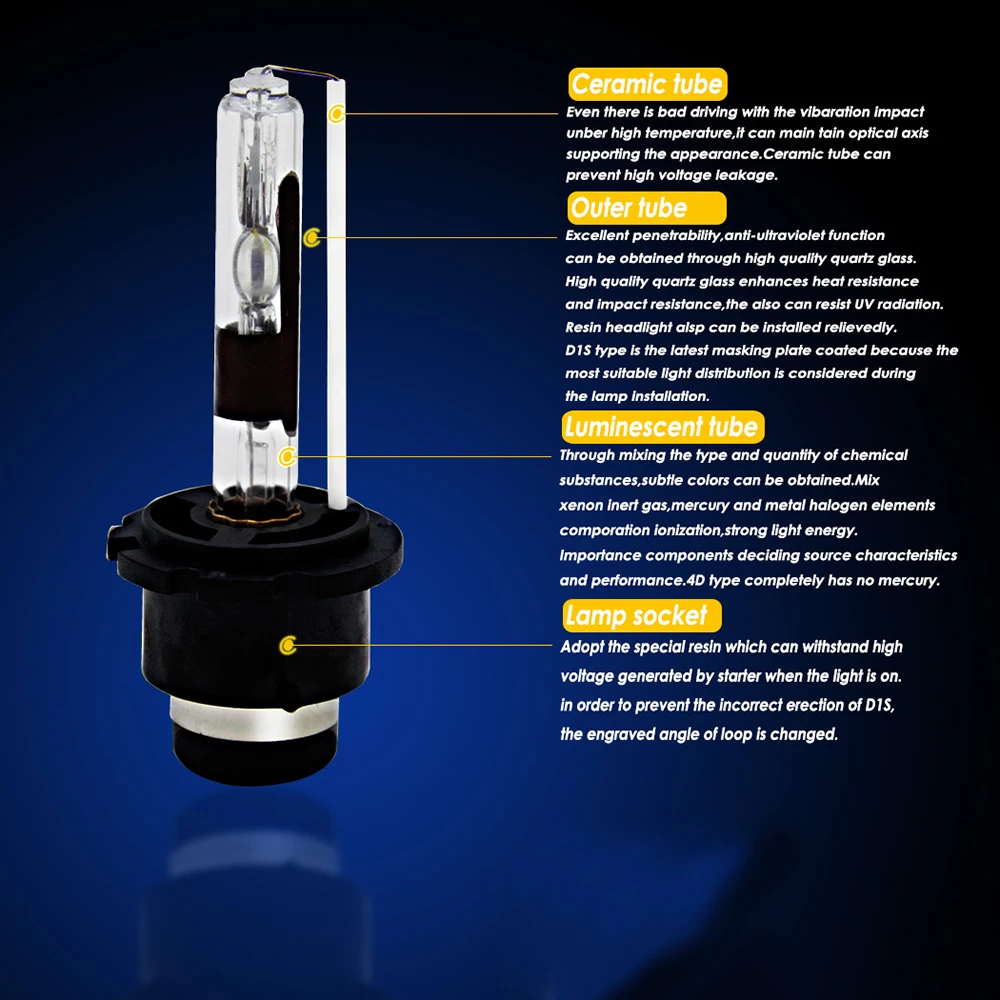 Ceramic tube
Even there is bad driving with the vibaration impact unber high temperature,it can main tain optical axis supporting the appearance.Ceramic tube can prevent high voltage leakage.

Outer tube
Excellent penetrability,anti-ultraviolet function can be obtained through high quality quartz glass. High quality quartz glass enhances heat resistance and impact resistance,the also can resist UV radiation. Resin headlight alsp can be installed relievedly. D1S type is the latest masking plate coated because the most suitable light distribution is considered during the lamp installation.

Luminescent tube
Through mixing the type and quantity of chemical substances,subtle colors can be obtained.Mix xenon inert gas,mercury and metal halogen elements comporation ionization,strong light energy. Importance components deciding source characteristics and performance.4D type completely has no mercury.

Lamp socket
Adopt the special resin which can withstand high voltage generated by starter when the light is on. in order to prevent the incorrect erection of D1S, the engraved angle of loop is changed.