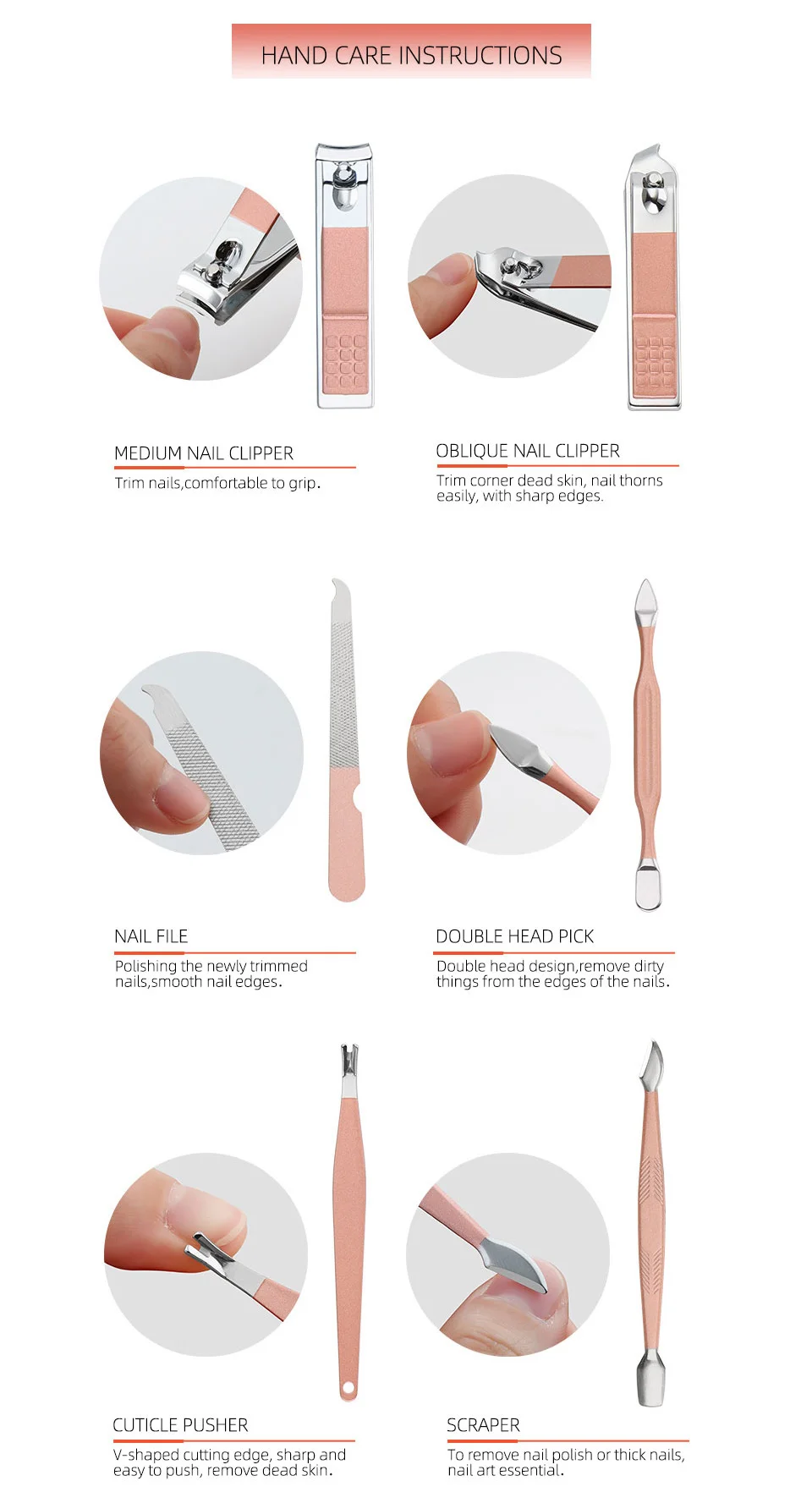 HAND CARE INSTRUCTIONS

MEDIUM NAIL CLIPPER

Trim nails,comfortable to grip.

OBLIQUE NAIL CLIPPER

Trim corner dead skin, nail thorns easily, with sharp edges.

NAIL FILE

Polishing the newly trimmed nails,smooth nail edges.

DOUBLE HEAD PICK

Double head design,remove dirty things from the edges of the nails.

CUTICLE PUSHER

V-shaped cutting edge, sharp and easy to push, remove dead skin.

SCRAPER

To remove nail polish or thick nails, nail art essential.