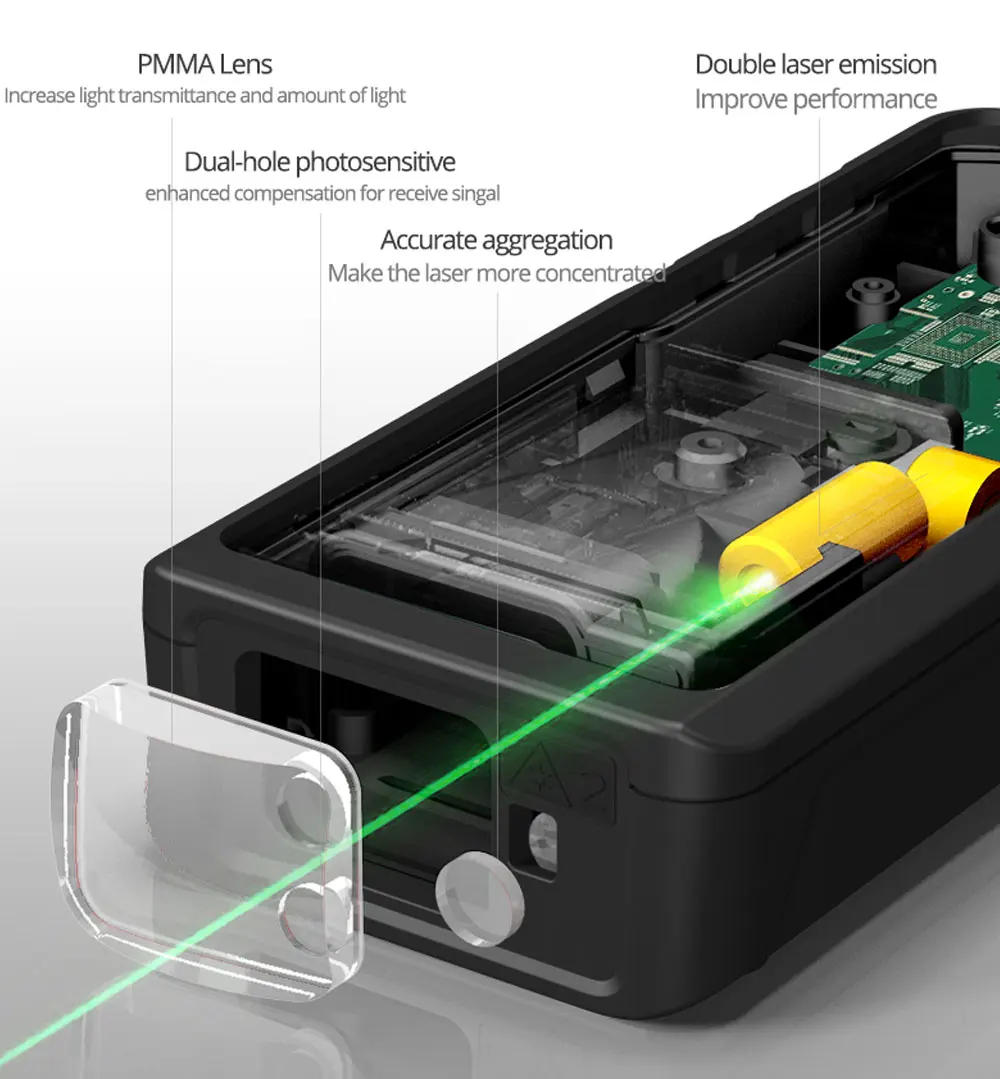 PMMA Lens
Increase light transmittance and amount of light

Double laser emission
Improve performance

Dual-hole photosensitive
enhanced compensation for receive singal

Accurate aggregation
Make the laser more concentrated