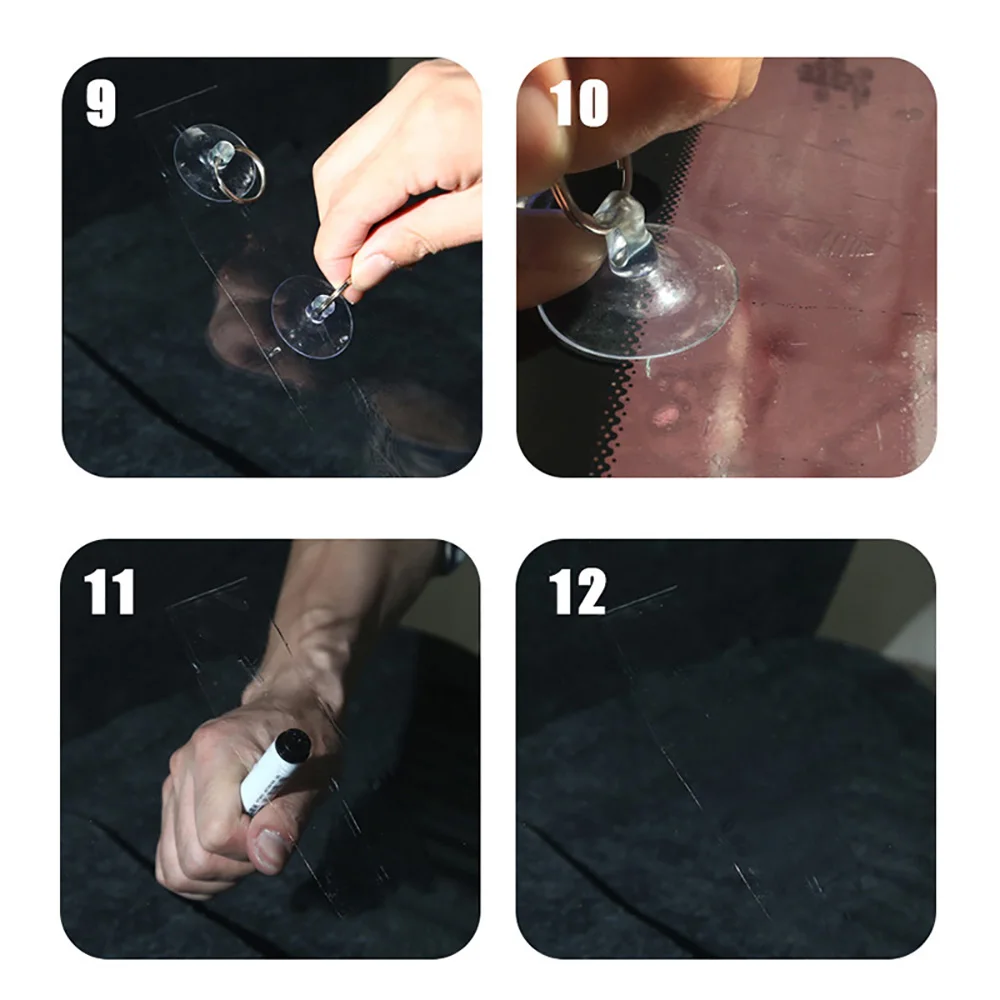 9

10

11

12