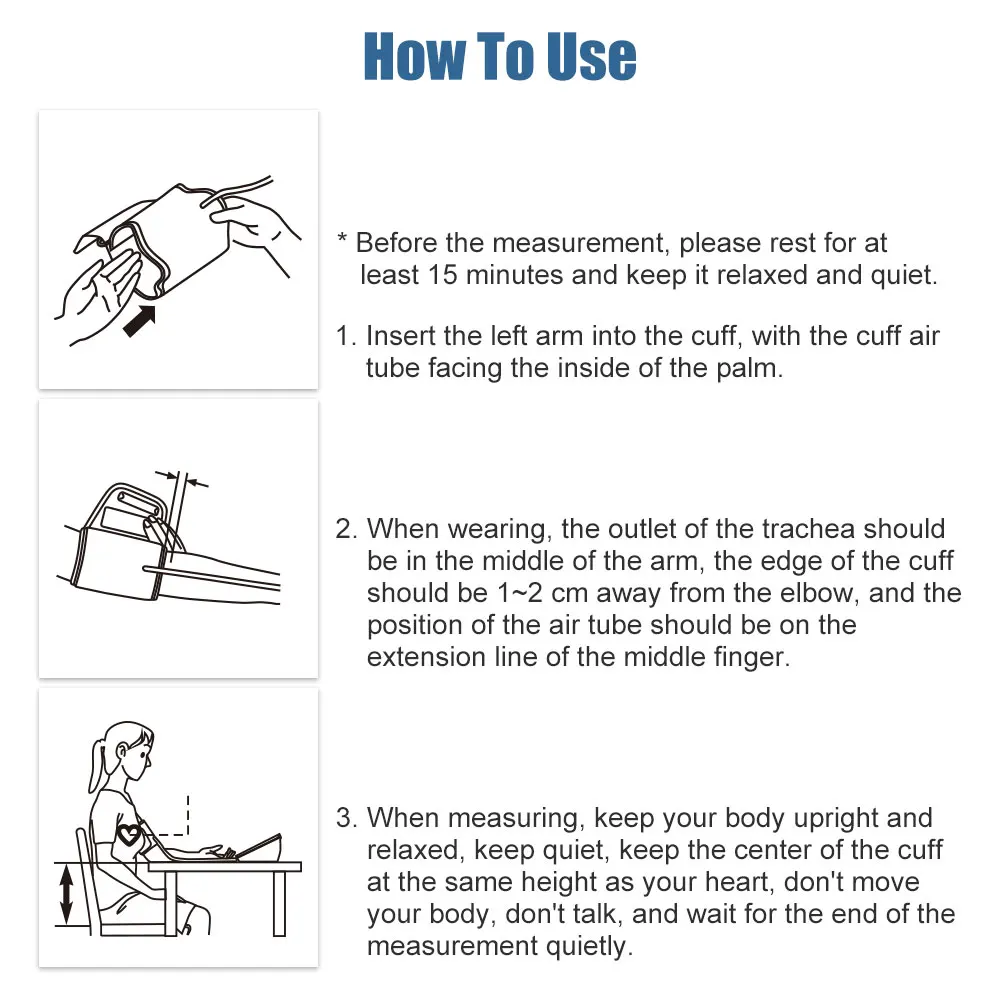 How To Use

* Before the measurement, please rest for at least 15 minutes and keep it relaxed and quiet.

1. Insert the left arm into the cuff, with the cuff air tube facing the inside of the palm.

2. When wearing, the outlet of the trachea should be in the middle of the arm, the edge of the cuff should be 1~2 cm away from the elbow, and the position of the air tube should be on the extension line of the middle finger.

3. When measuring, keep your body upright and relaxed, keep quiet, keep the center of the cuff at the same height as your heart, don't move your body, don't talk, and wait for the end of the measurement quietly.