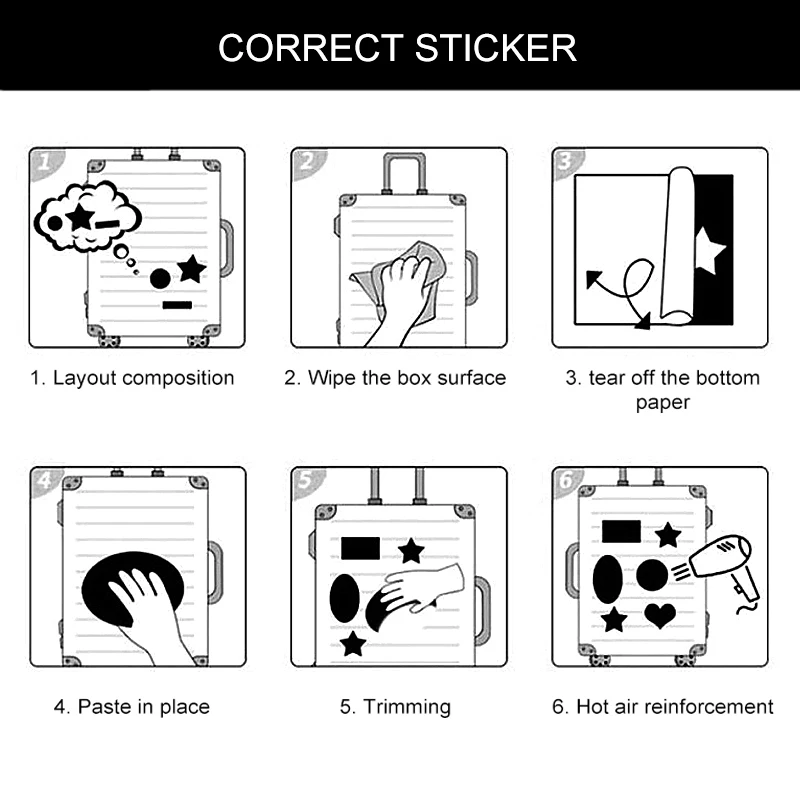 CORRECT STICKER

1

1. Layout composition

2

2. Wipe the box surface

3

3. tear off the bottom paper

4

4. Paste in place

5

5. Trimming

6

6. Hot air reinforcement