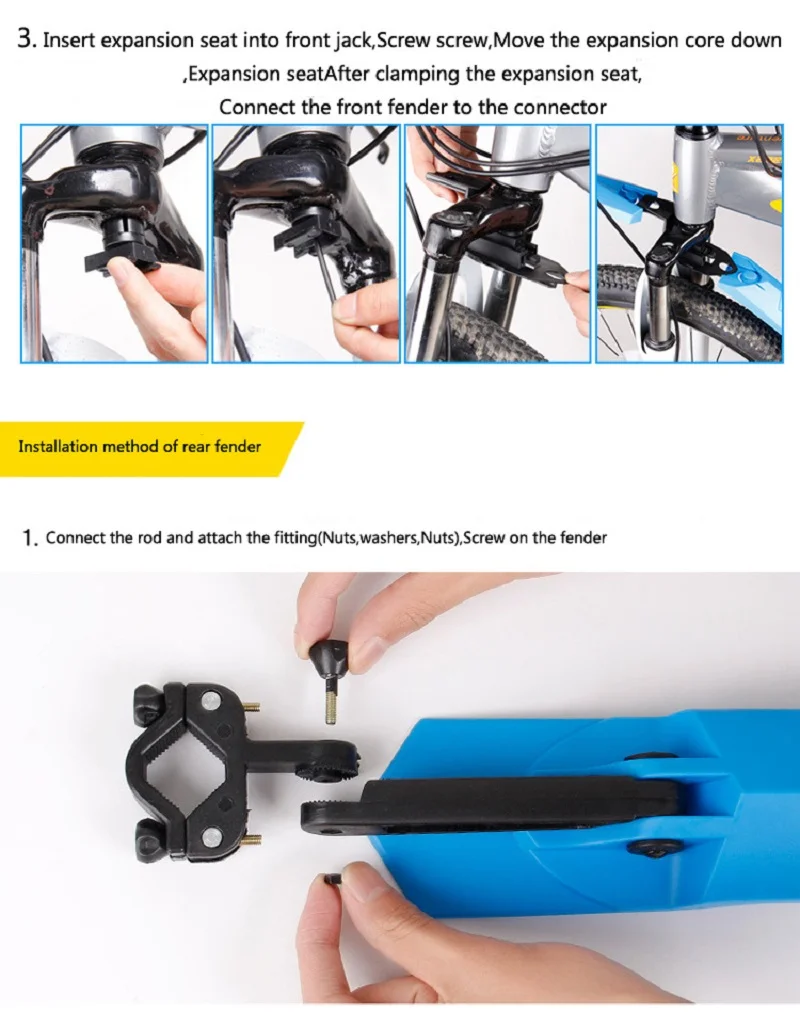 3. Insert expansion seat into front jack,Screw screw,Move the expansion core down ,Expansion seatAfter clamping the expansion seat, Connect the front fender to the connector

Installation method of rear fender

1. Connect the rod and attach the fitting(Nuts,washers,Nuts),Screw on the fender