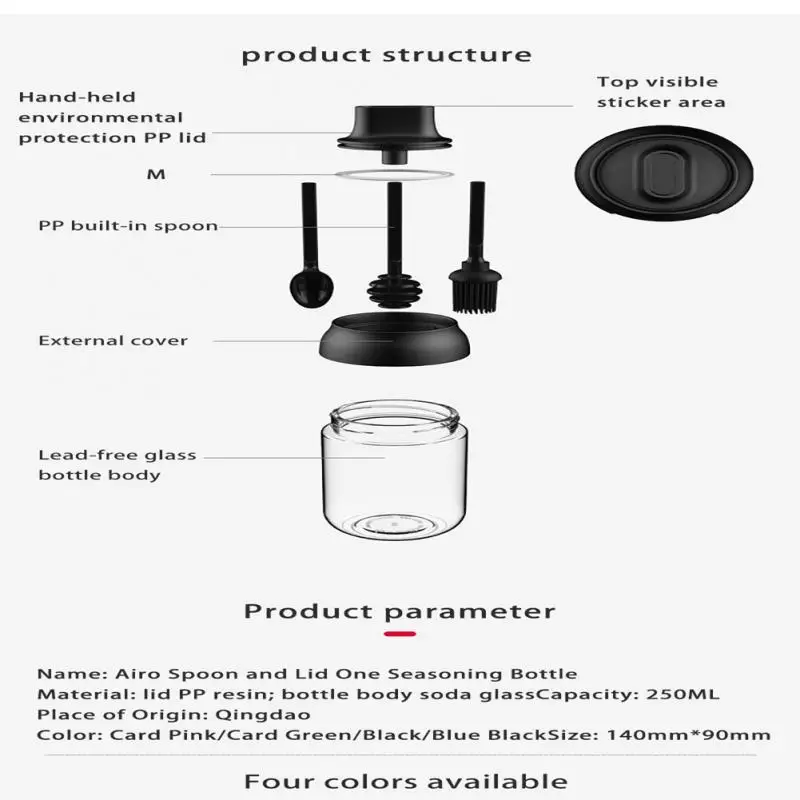 product structure

Hand-held environmental protection PP lid

Top visible sticker area

M

PP built-in spoon

External cover

Lead-free glass bottle body

Product parameter

Name: Airo Spoon and Lid One Seasoning Bottle
Material: lid PP resin; bottle body soda glassCapacity: 250ML
Place of Origin: Qingdao
Color: Card Pink/Card Green/Black/Blue BlackSize: 140mm*90mm

Four colors available