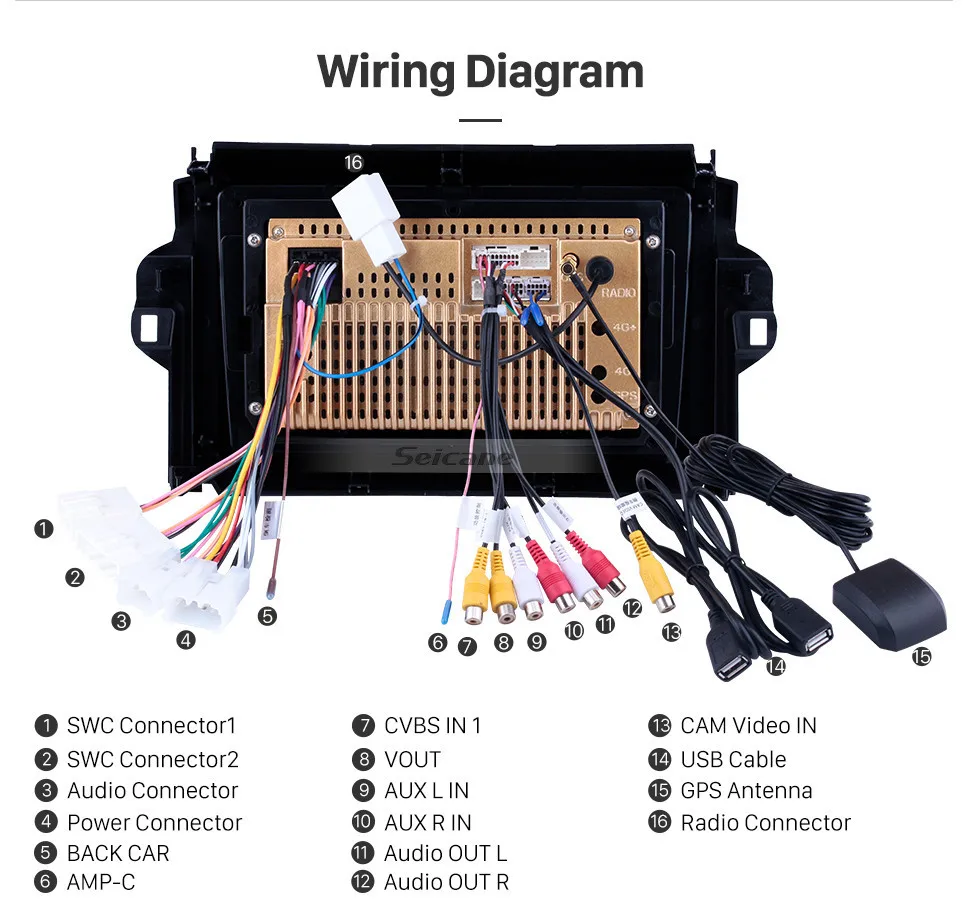 Wiring Diagram

16

RADIO

4G

4G

GPS

Seicane

1
2
3
4
5
6 7 8 9 10 11 12 13
14
15

1 SWC Connector1
2 SWC Connector2
3 Audio Connector
4 Power Connector
5 BACK CAR
6 AMP-C

7 CVBS IN 1
8 VOUT
9 AUX L IN
10 AUX R IN
11 Audio OUT L
12 Audio OUT R

13 CAM Video IN
14 USB Cable
15 GPS Antenna
16 Radio Connector