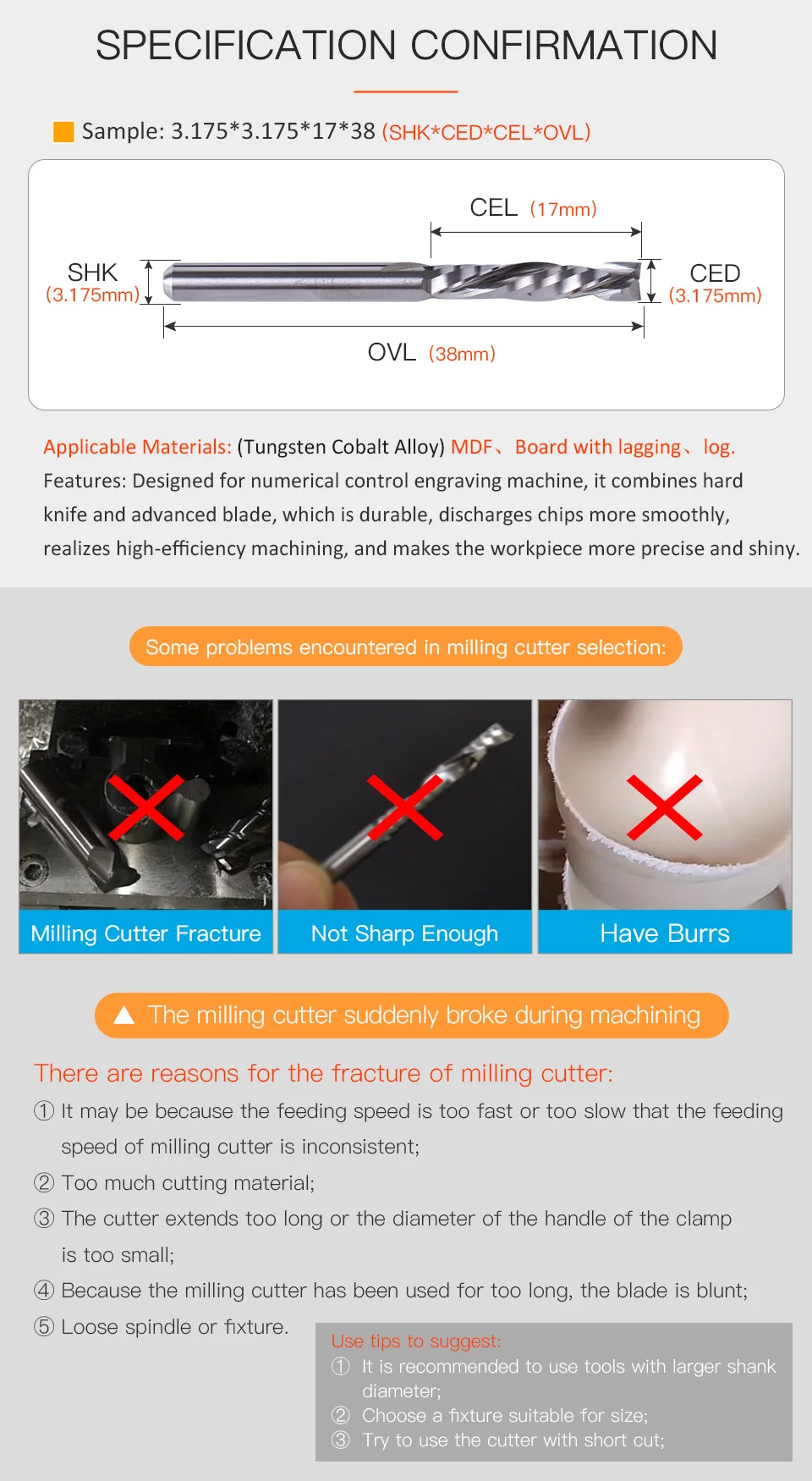 SPECIFICATION CONFIRMATION

Sample: 3.175*3.175*17*38 (SHK*CED*CEL*OVL)

CEL (17mm)

SHK (3.175mm)

CED (3.175mm)

OVL (38mm)

Applicable Materials: (Tungsten Cobalt Alloy) MDF、Board with lagging、log.
Features: Designed for numerical control engraving machine, it combines hard knife and advanced blade, which is durable, discharges chips more smoothly, realizes high-efficiency machining, and makes the workpiece more precise and shiny.

Some problems encountered in milling cutter selection:

Milling Cutter Fracture

Not Sharp Enough

Have Burrs

The milling cutter suddenly broke during machining

There are reasons for the fracture of milling cutter:
① It may be because the feeding speed is too fast or too slow that the feeding speed of milling cutter is inconsistent;
② Too much cutting material;
③ The cutter extends too long or the diameter of the handle of the clamp is too small;
④ Because the milling cutter has been used for too long, the blade is blunt;
⑤ Loose spindle or fixture.

Use tips to suggest:
① It is recommended to use tools with larger shank diameter;
② Choose a fixture suitable for size;
③ Try to use the cutter with short cut;