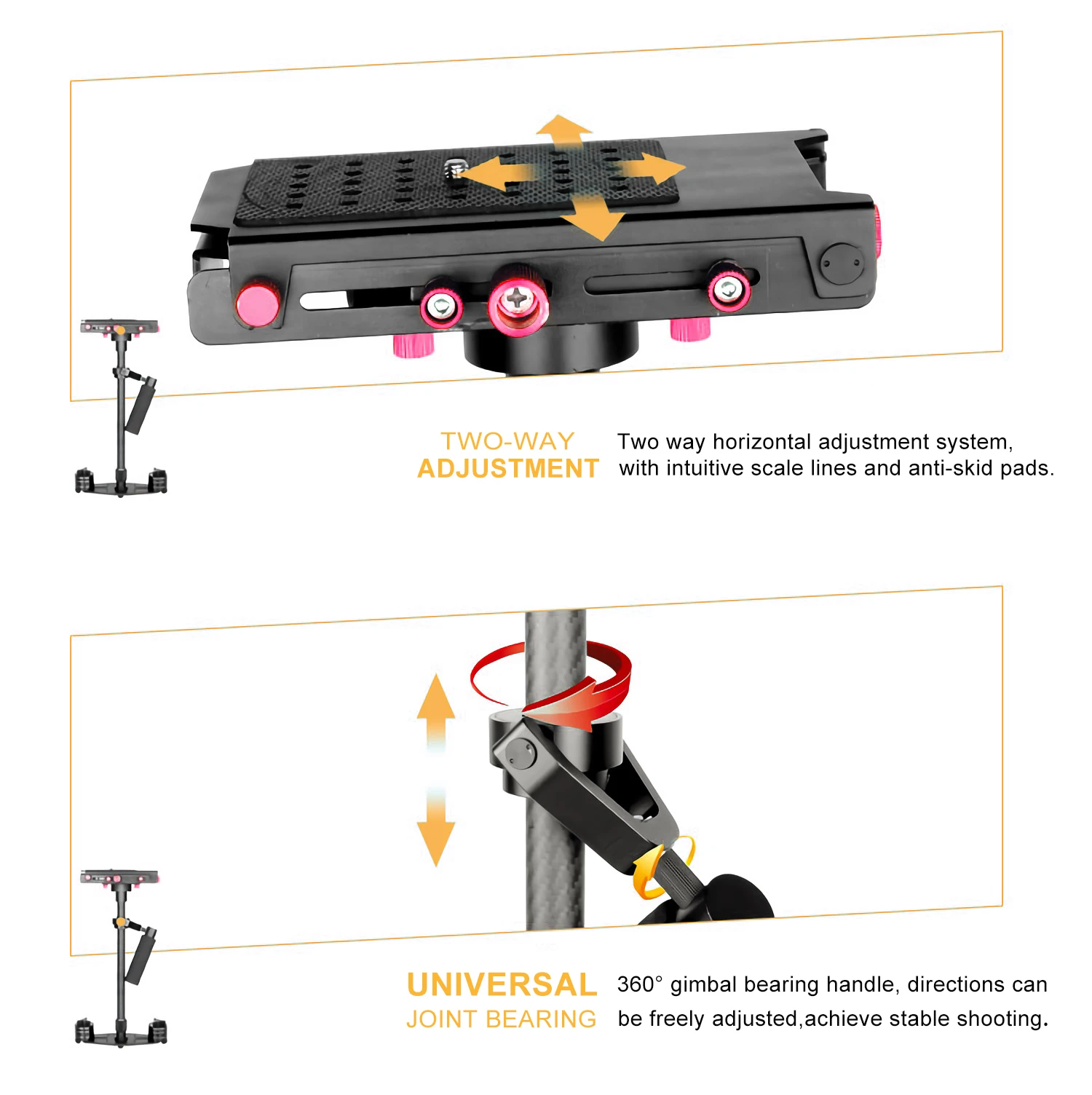 TWO-WAY
ADJUSTMENT

Two way horizontal adjustment system, with intuitive scale lines and anti-skid pads.

UNIVERSAL
JOINT BEARING

360° gimbal bearing handle, directions can be freely adjusted,achieve stable shooting.