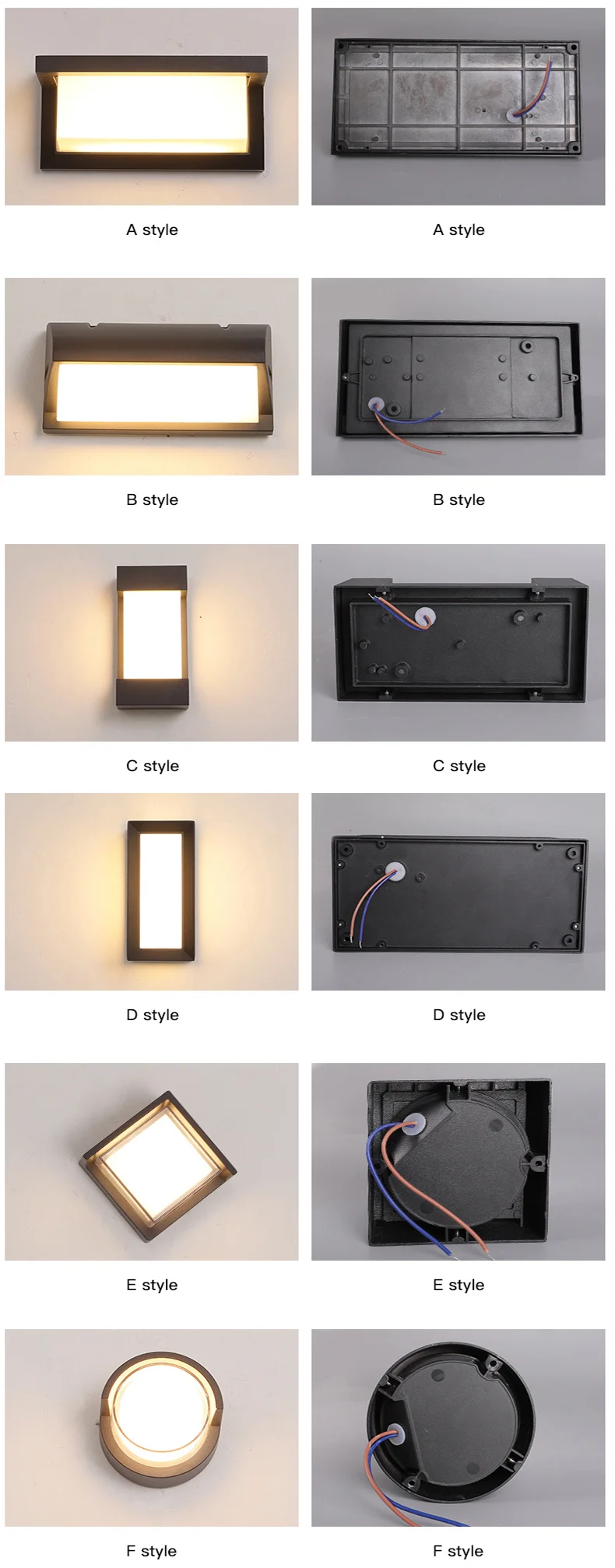 A style

A style

B style

B style

C style

C style

D style

D style

E style

E style

F style

F style