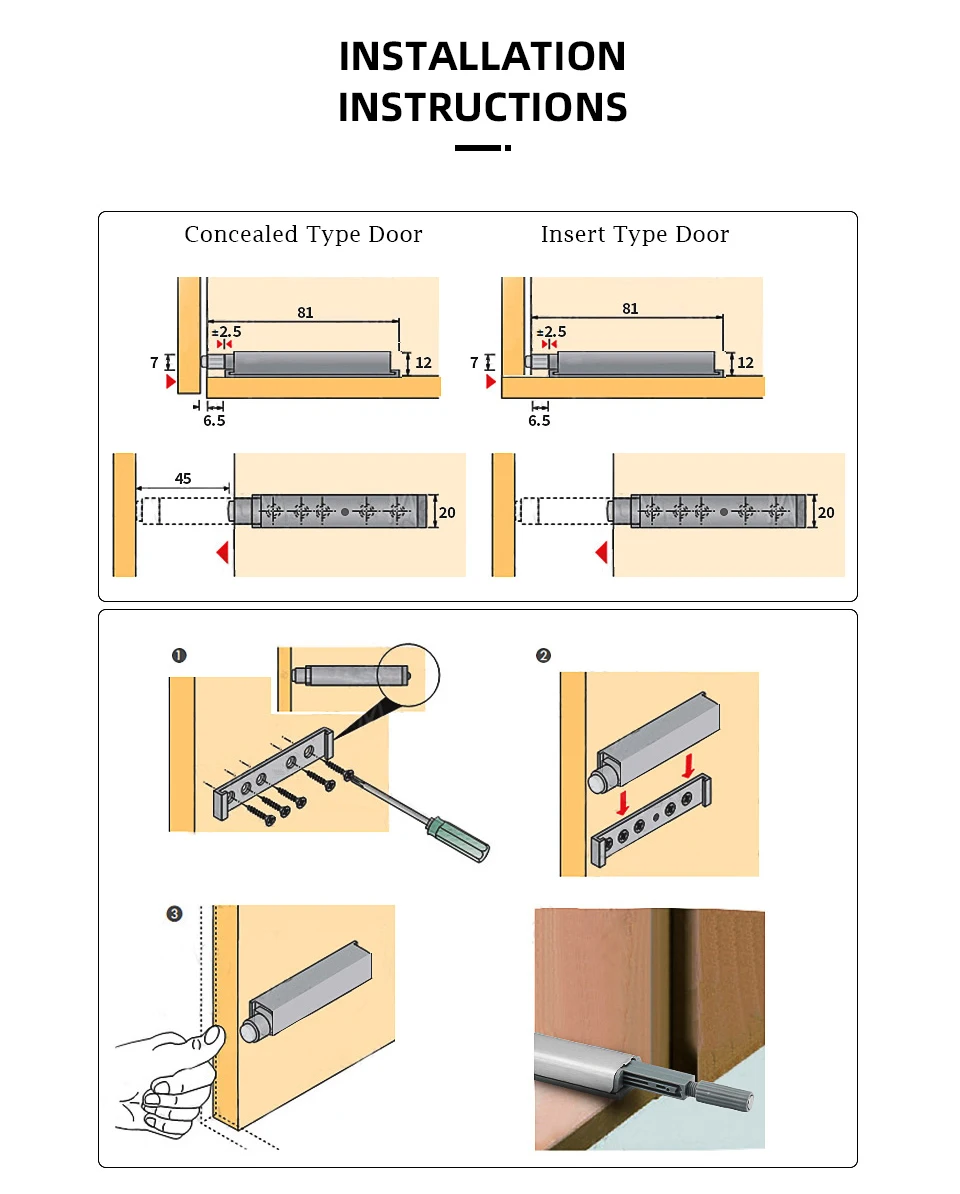 INSTALLATION INSTRUCTIONS

Concealed Type Door

81
±2.5
7
12
6.5

45
20

Insert Type Door

81
±2.5
7
12
6.5

20

❶

❷

❸