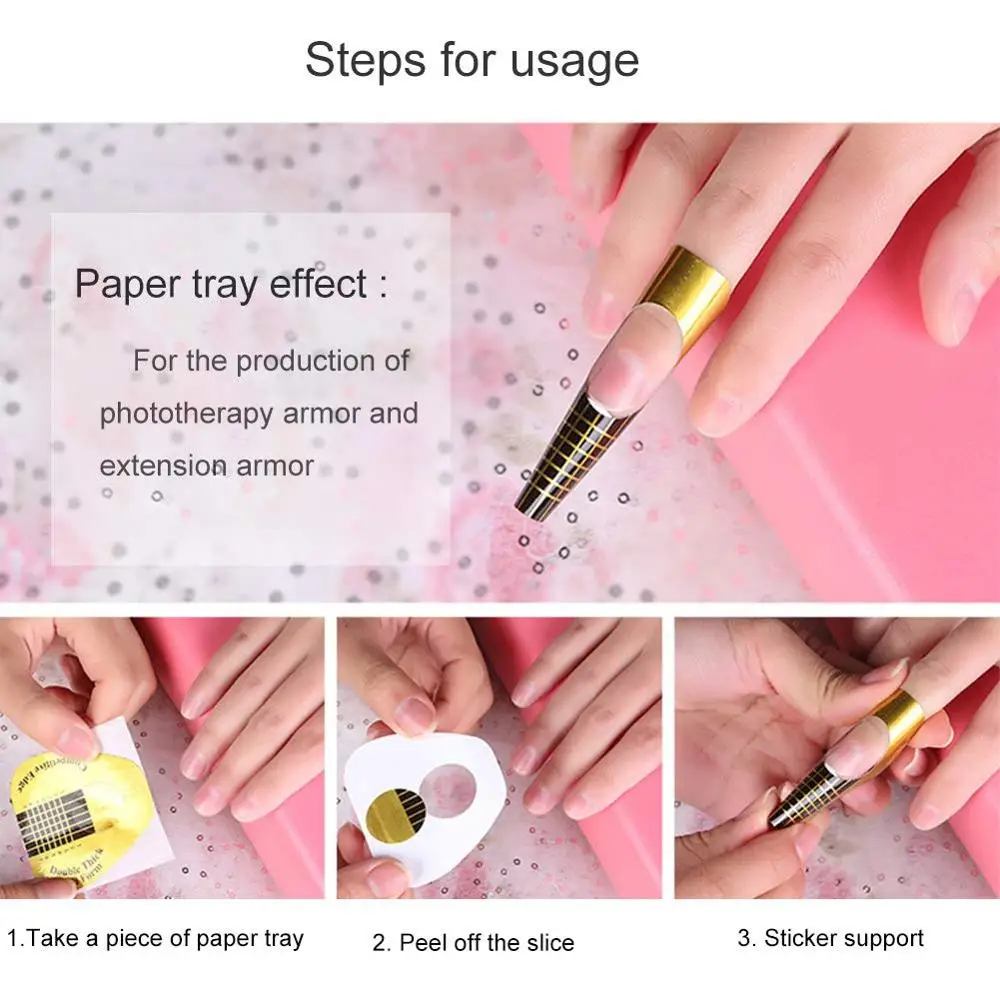 Steps for usage

Paper tray effect :

For the production of phototherapy armor and extension armor

Competitive Edge
Double Thick Form

1.Take a piece of paper tray

2. Peel off the slice

3. Sticker support