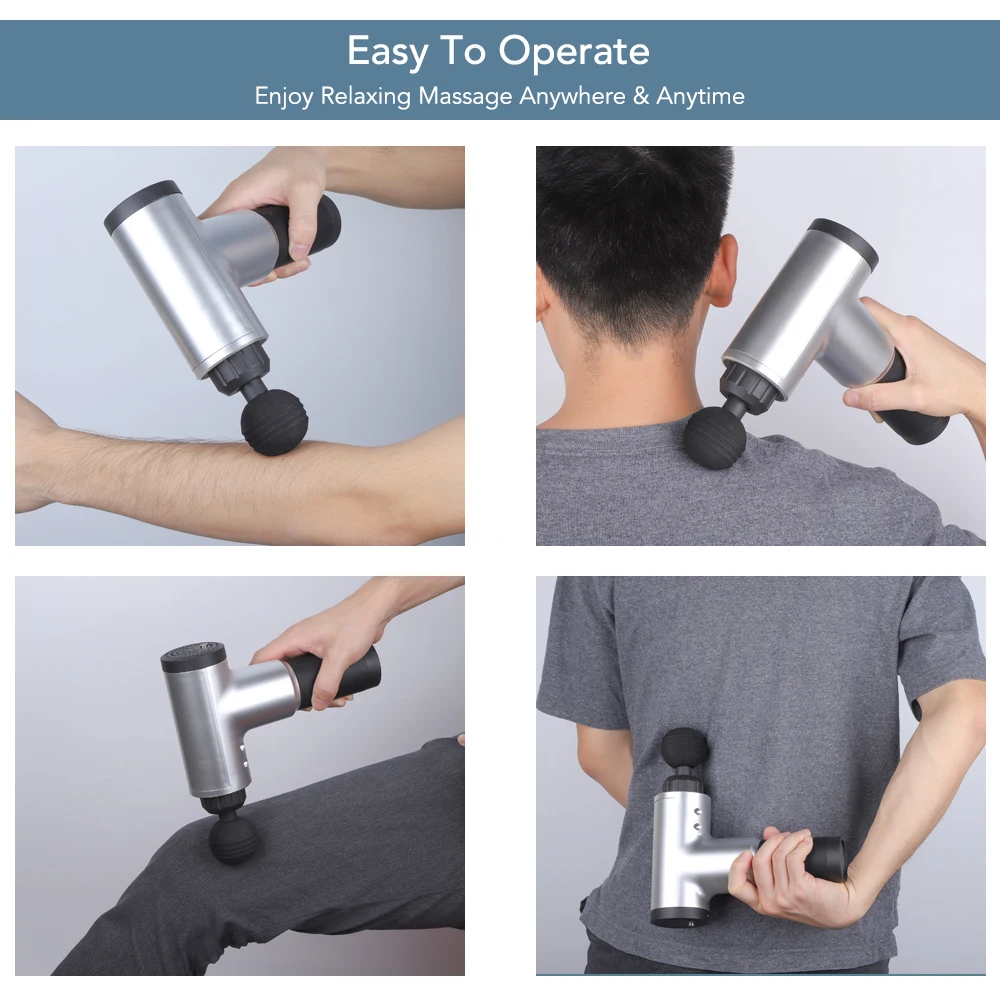 Easy To Operate
Enjoy Relaxing Massage Anywhere & Anytime