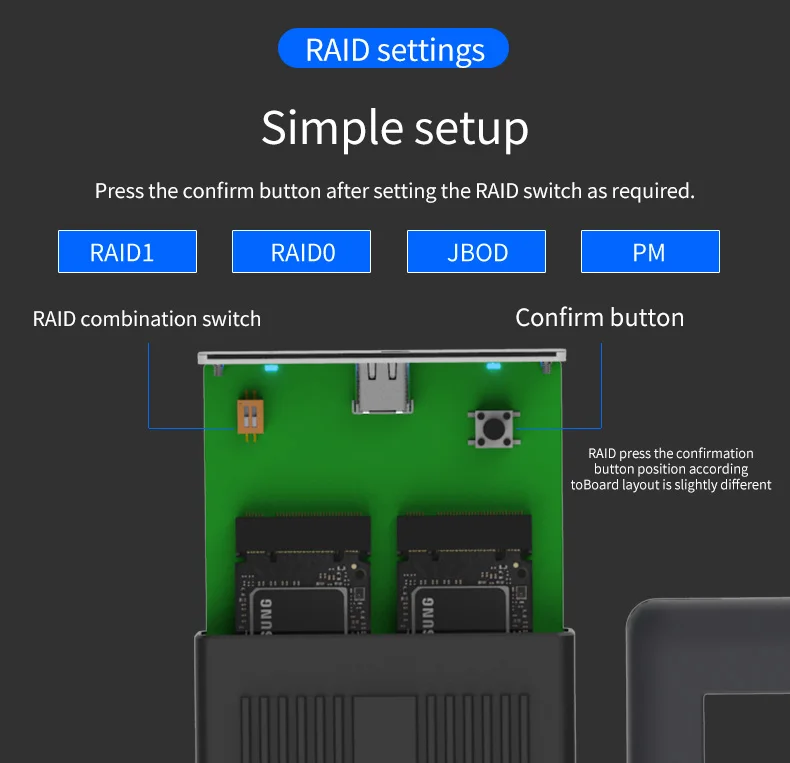 RAID settings

Simple setup

Press the confirm button after setting the RAID switch as required.

RAID1

RAID0

JBOD

PM

RAID combination switch

Confirm button

RAID press the confirmation button position according toBoard layout is slightly different

SUNG

SUNG