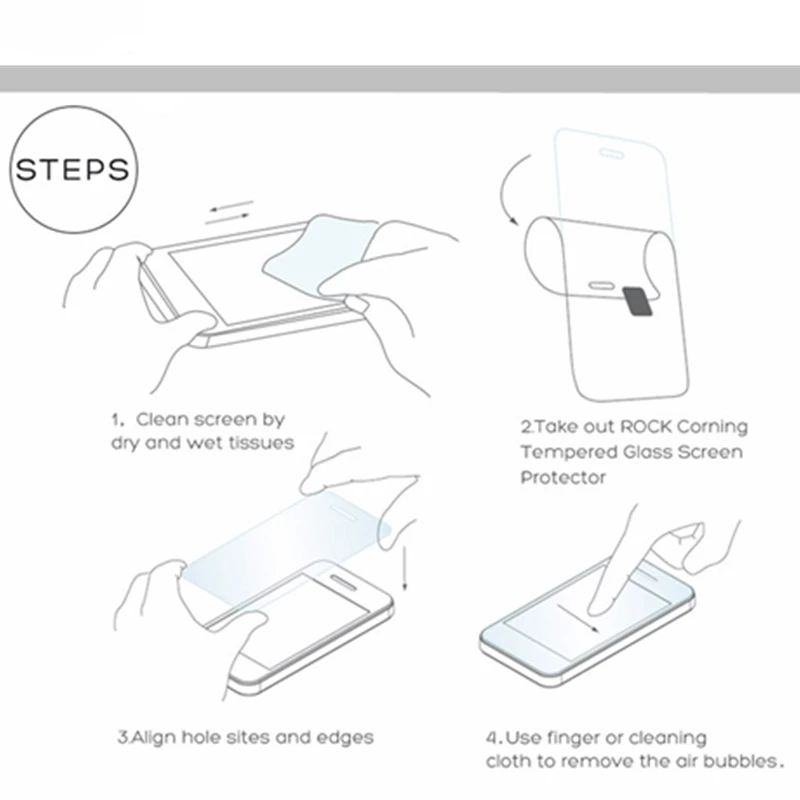 STEPS

1. Clean screen by dry and wet tissues

2.Take out ROCK Corning Tempered Glass Screen Protector

3.Align hole sites and edges

4.Use finger or cleaning cloth to remove the air bubbles.