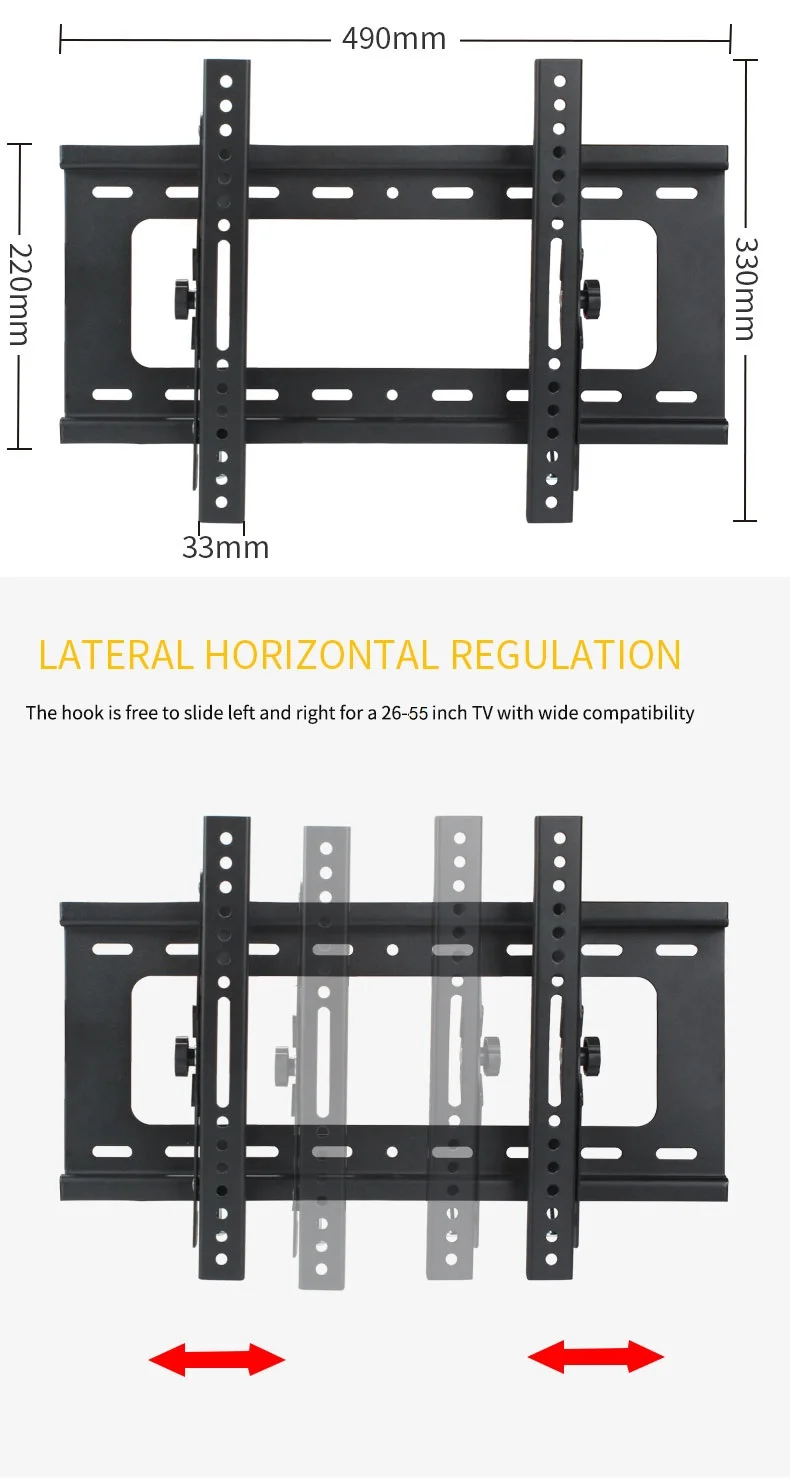 490mm

220mm

330mm

33mm

LATERAL HORIZONTAL REGULATION

The hook is free to slide left and right for a 26-55 inch TV with wide compatibility