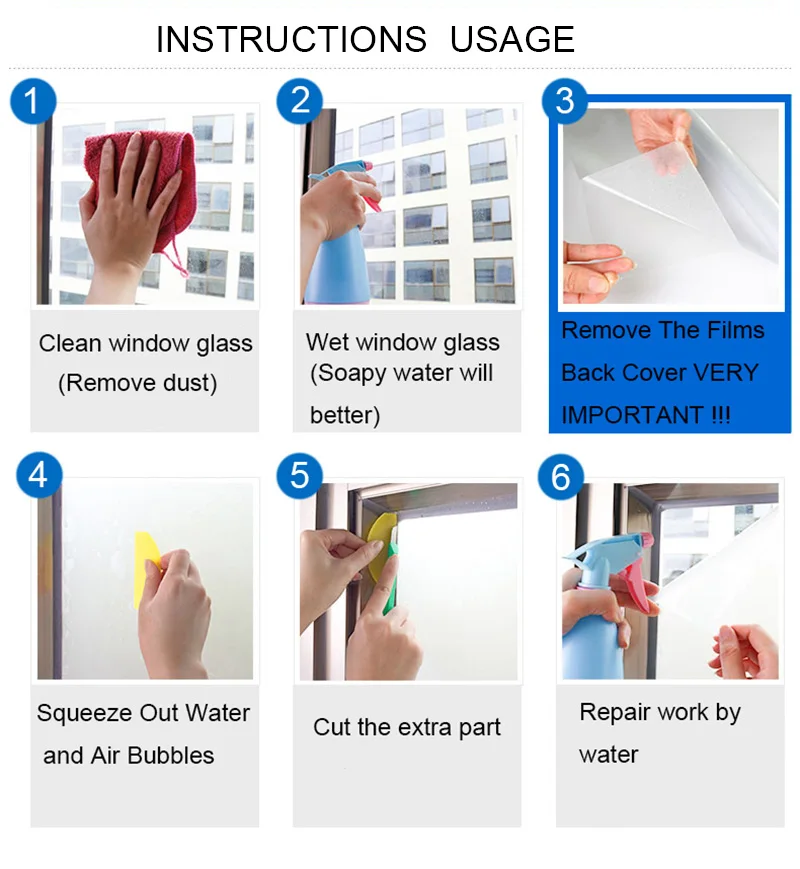 INSTRUCTIONS USAGE

1

Clean window glass (Remove dust)

2

Wet window glass (Soapy water will better)

3

Remove The Films Back Cover VERY IMPORTANT !!!

4

Squeeze Out Water and Air Bubbles

5

Cut the extra part

6

Repair work by water