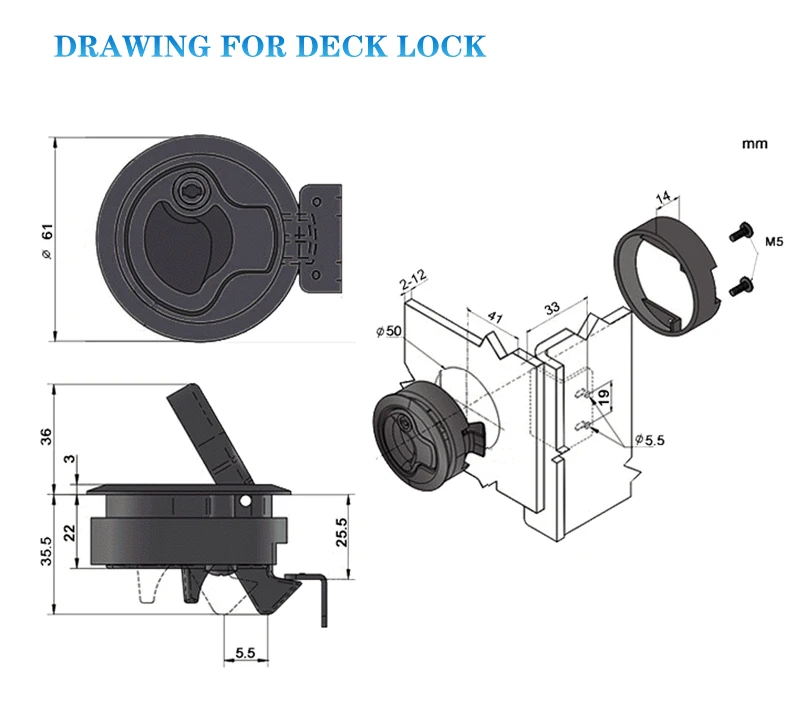 DRAWING FOR DECK LOCK

mm

⌀ 61

14

M5

2-12

47

33

⌀50

19

⌀5.5

36

3

22

35.5

25.5

5.5