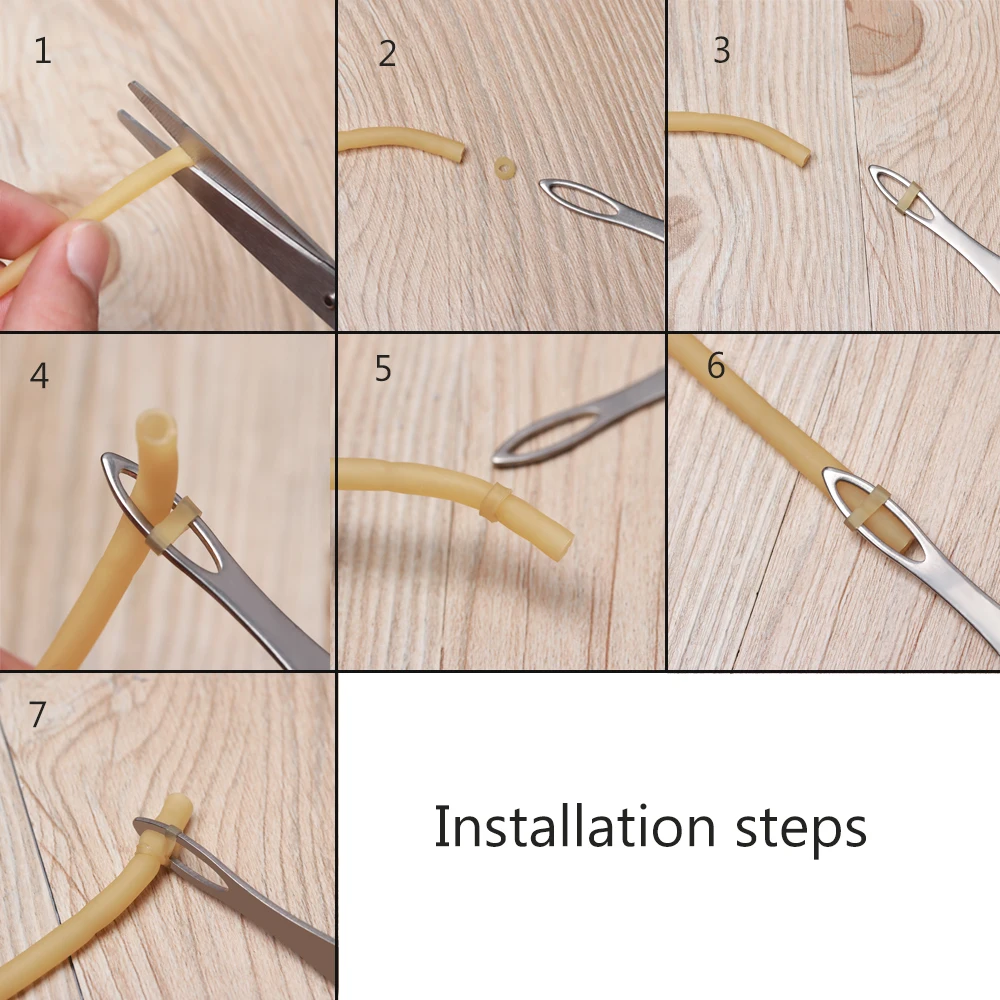 1

2

3

4

5

6

7

Installation steps