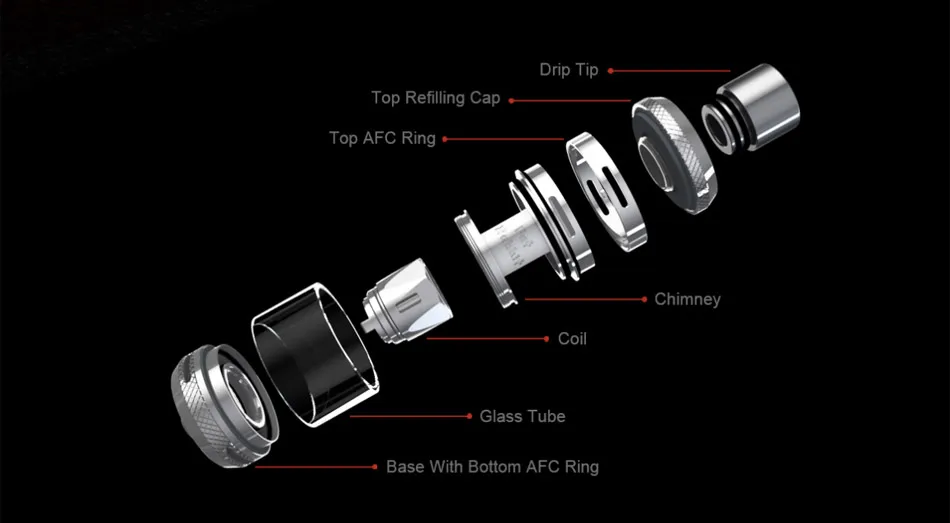 Drip Tip
Top Refilling Cap
Top AFC Ring
Chimney
Coil
Glass Tube
Base With Bottom AFC Ring