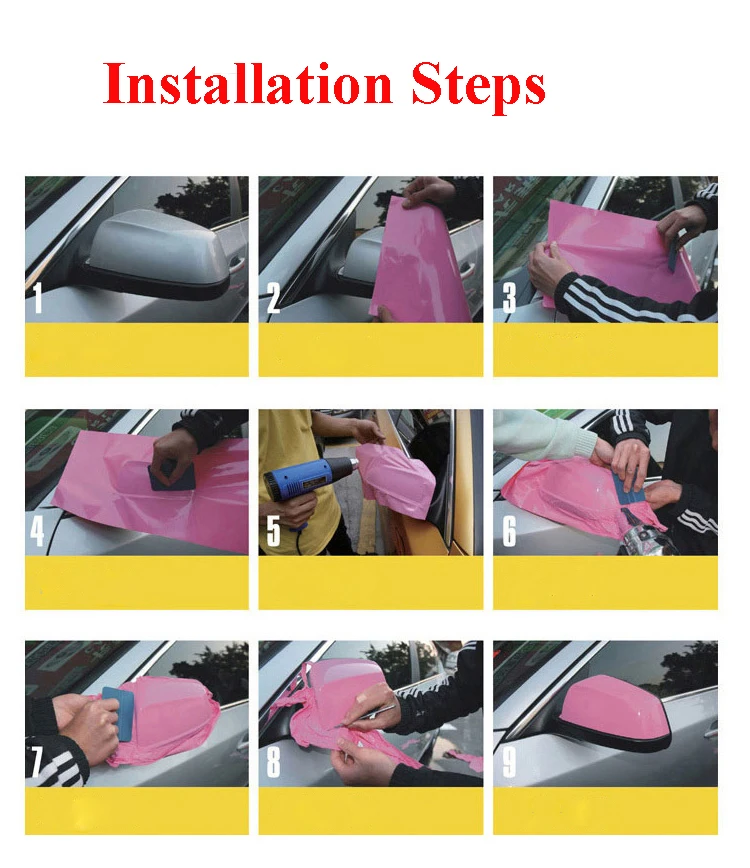 Installation Steps

1

2

3

4

5

6

7

8

9