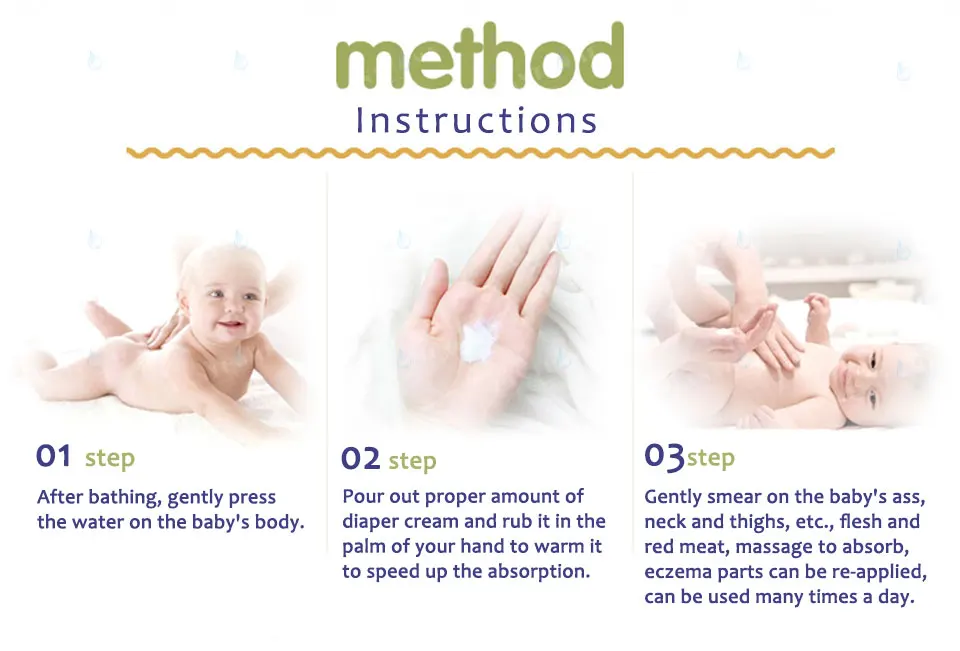 method
Instructions

01 step
After bathing, gently press the water on the baby's body.

02 step
Pour out proper amount of diaper cream and rub it in the palm of your hand to warm it to speed up the absorption.

03step
Gently smear on the baby's ass, neck and thighs, etc., flesh and red meat, massage to absorb, eczema parts can be re-applied, can be used many times a day.