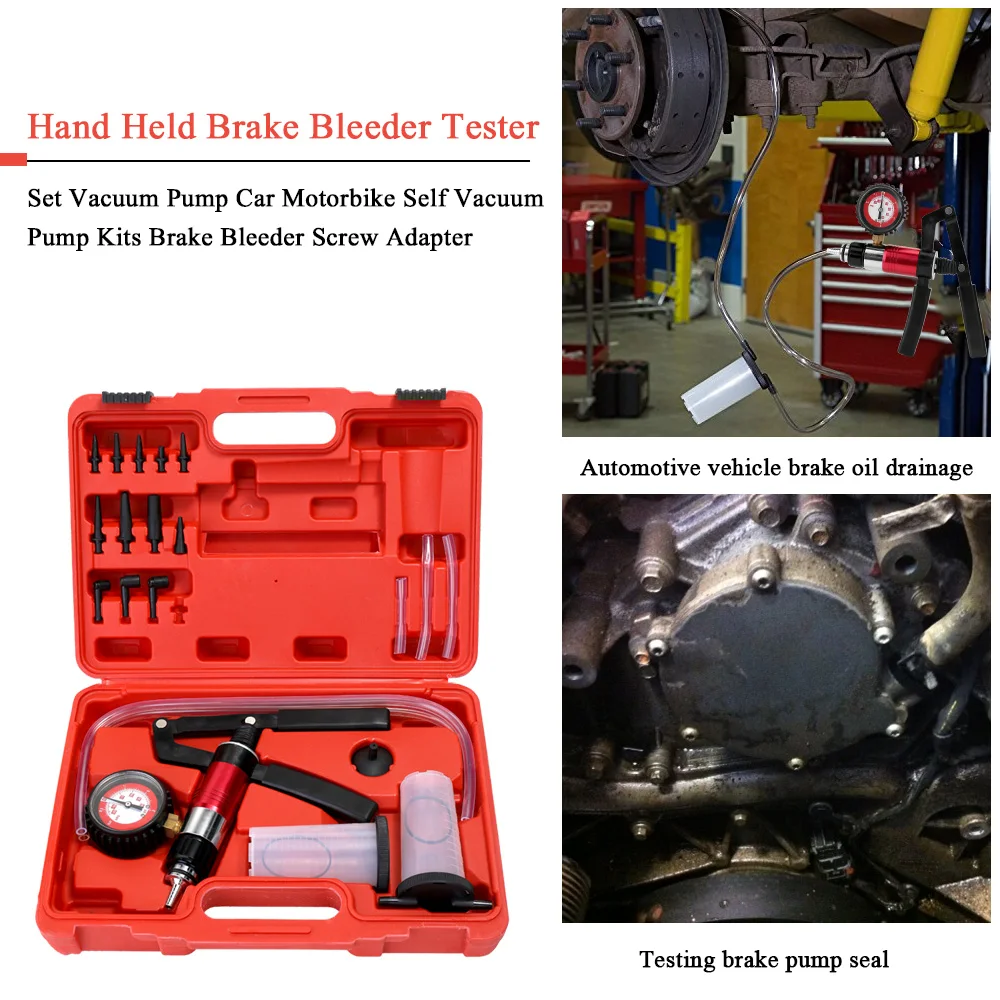 Hand Held Brake Bleeder Tester

Set Vacuum Pump Car Motorbike Self Vacuum Pump Kits Brake Bleeder Screw Adapter

Automotive vehicle brake oil drainage

Testing brake pump seal