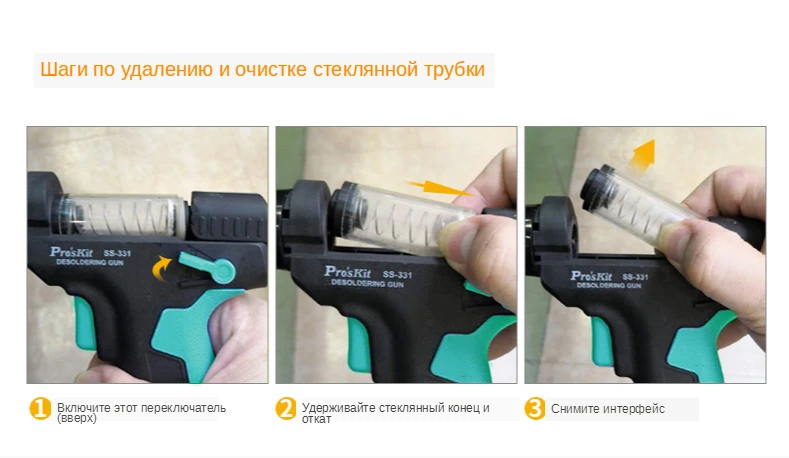 Шаги по удалению и очистке стеклянной трубки

Pro'sKit SS-331 DESOLDERING GUN

Pro'sKit SS-331 DESOLDERING GUN

Pro'sKit SS-331 DESOLDERING GUN

1 Включите этот переключатель (вверх)

2 Удерживайте стеклянный конец и откат

3 Снимите интерфейс