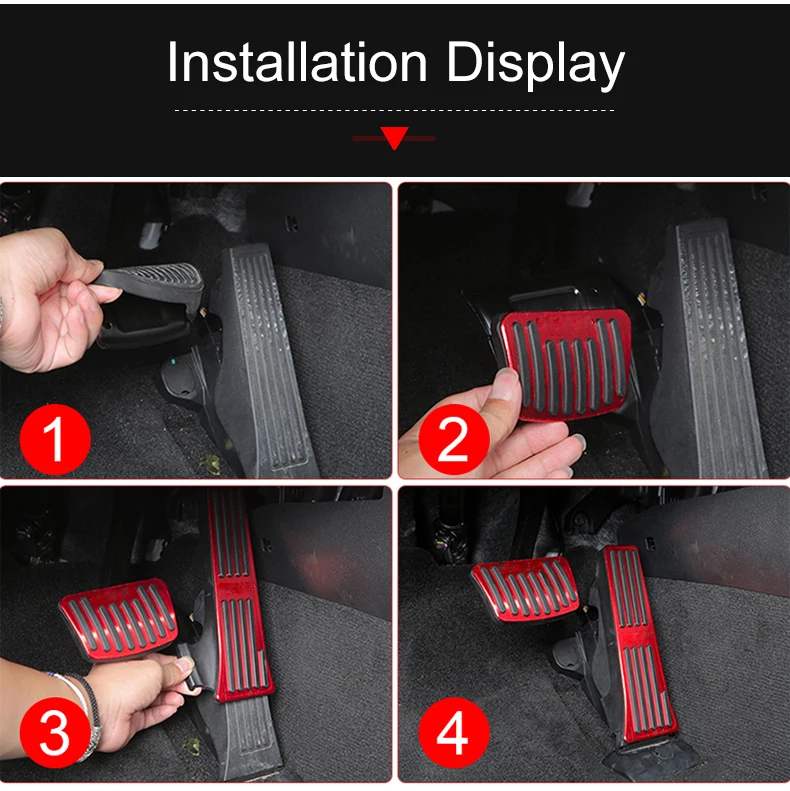 Installation Display

1

2

3

4