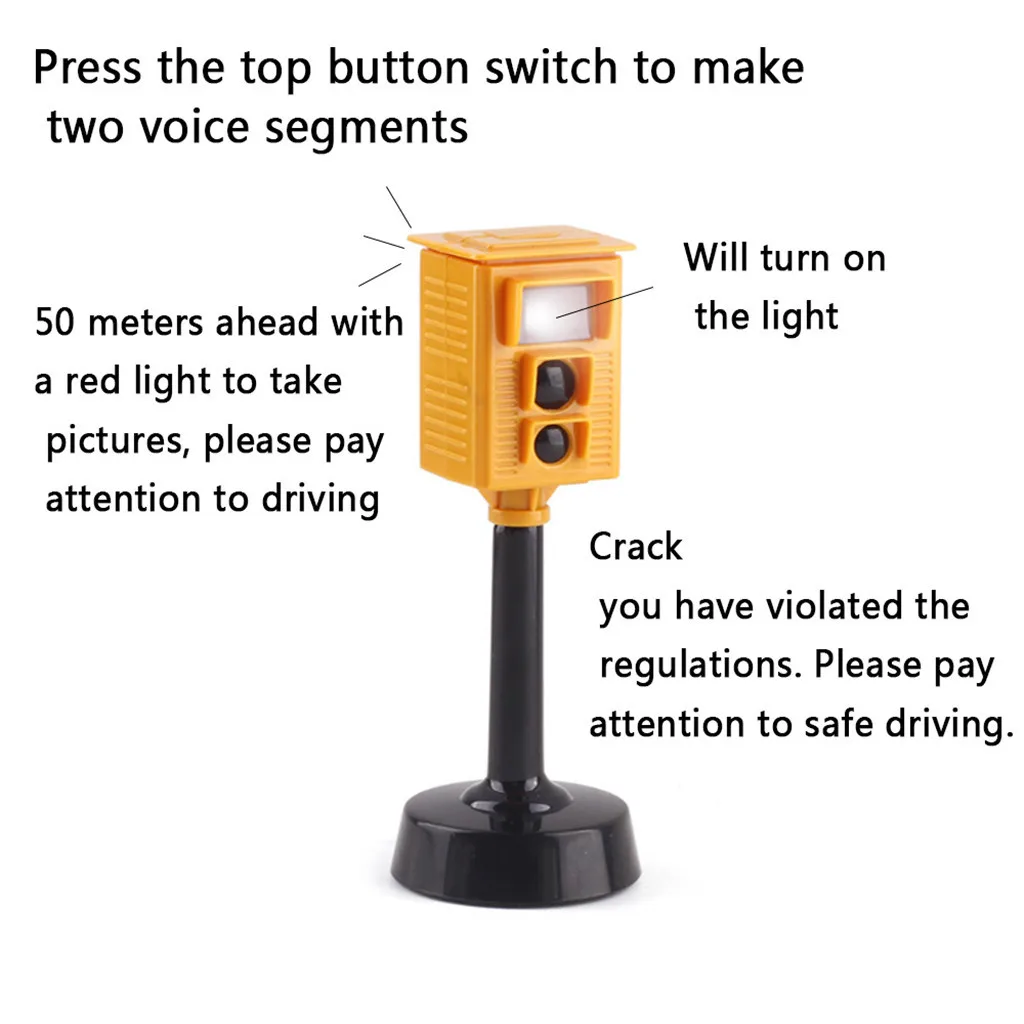 Press the top button switch to make two voice segments

50 meters ahead with a red light to take pictures, please pay attention to driving

Will turn on the light

Crack
you have violated the regulations. Please pay attention to safe driving.