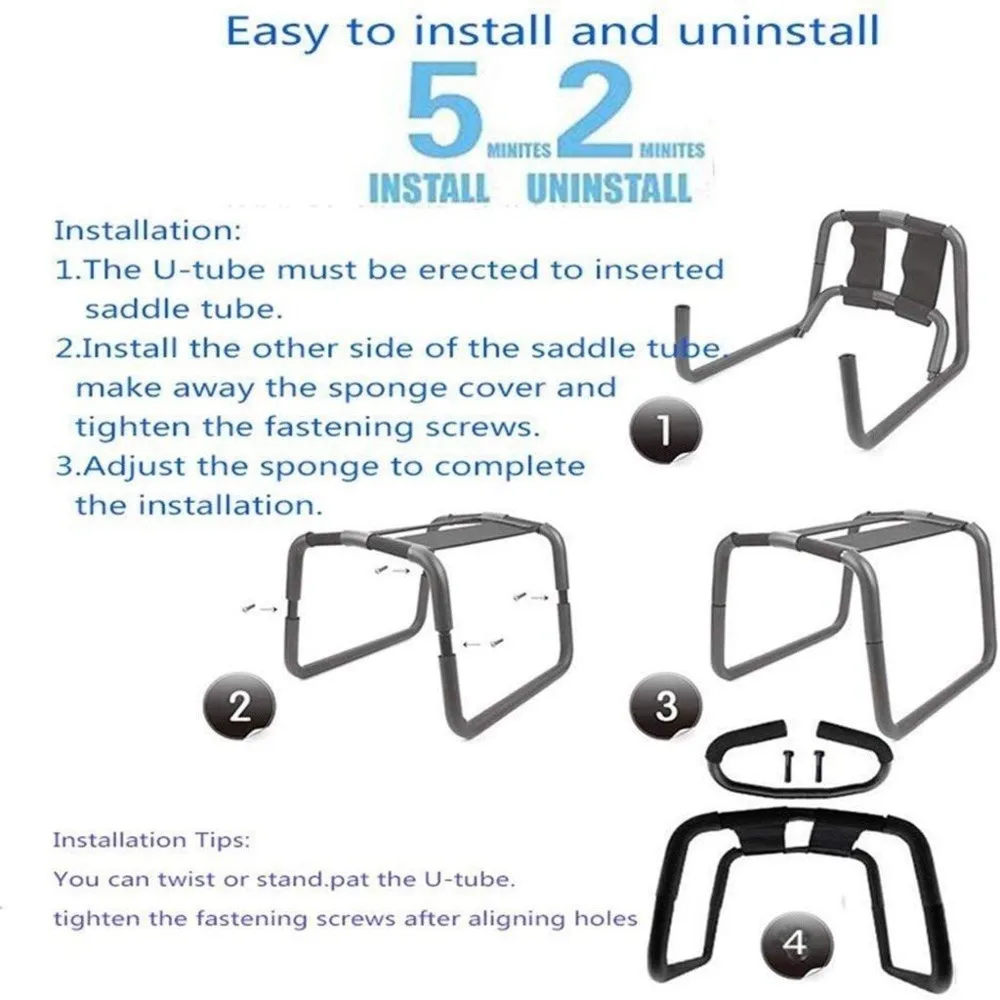 Easy to install and uninstall

5 MINITES 2 MINITES
INSTALL UNINSTALL

Installation:
1.The U-tube must be erected to inserted saddle tube.
2.Install the other side of the saddle tube. make away the sponge cover and tighten the fastening screws.
3.Adjust the sponge to complete the installation.

1

2

3

Installation Tips:
You can twist or stand.pat the U-tube.
tighten the fastening screws after aligning holes

4