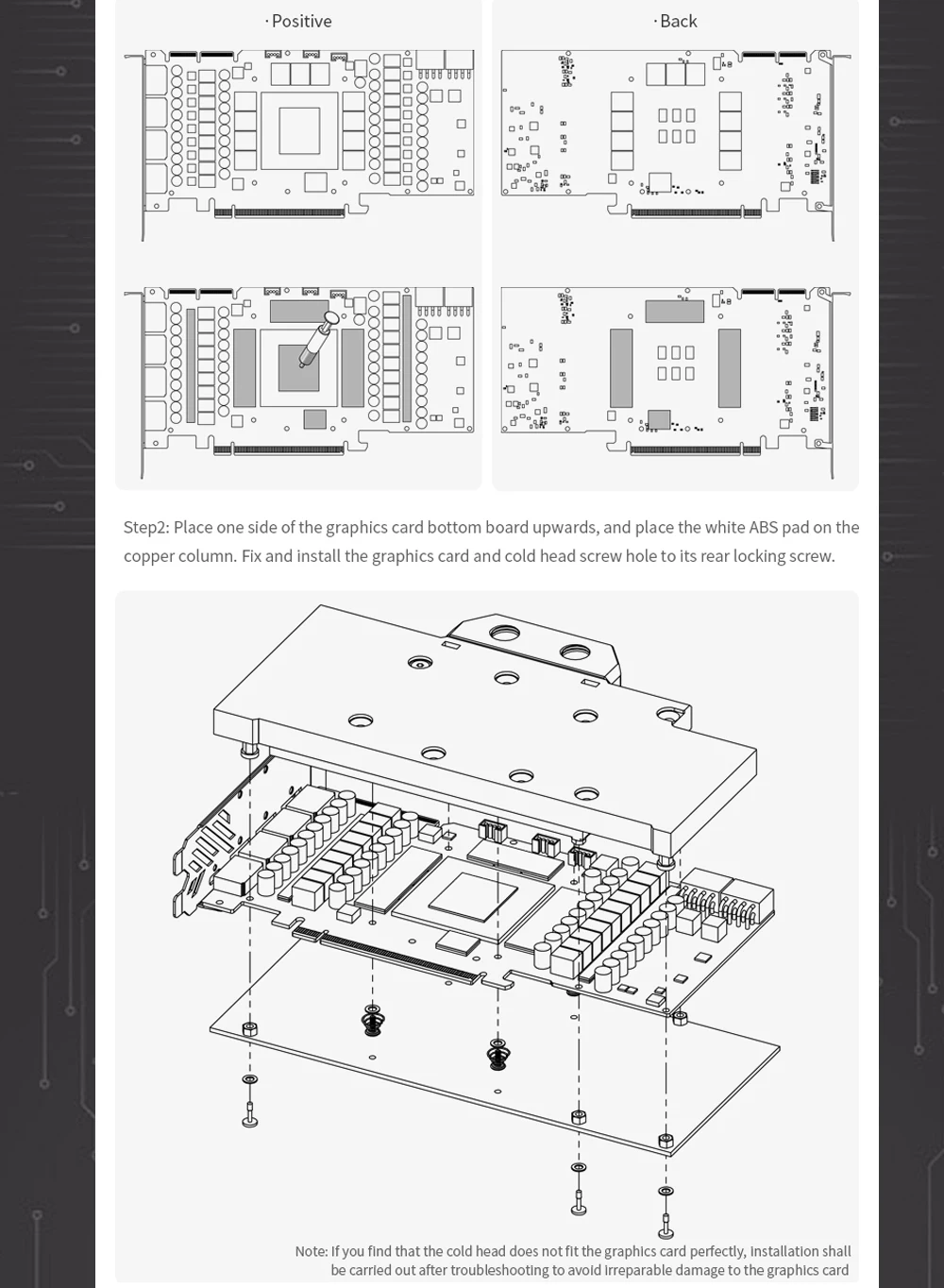 · Positive

· Back

Step2: Place one side of the graphics card bottom board upwards, and place the white ABS pad on the copper column. Fix and install the graphics card and cold head screw hole to its rear locking screw.

Note: If you find that the cold head does not fit the graphics card perfectly, installation shall be carried out after troubleshooting to avoid irreparable damage to the graphics card