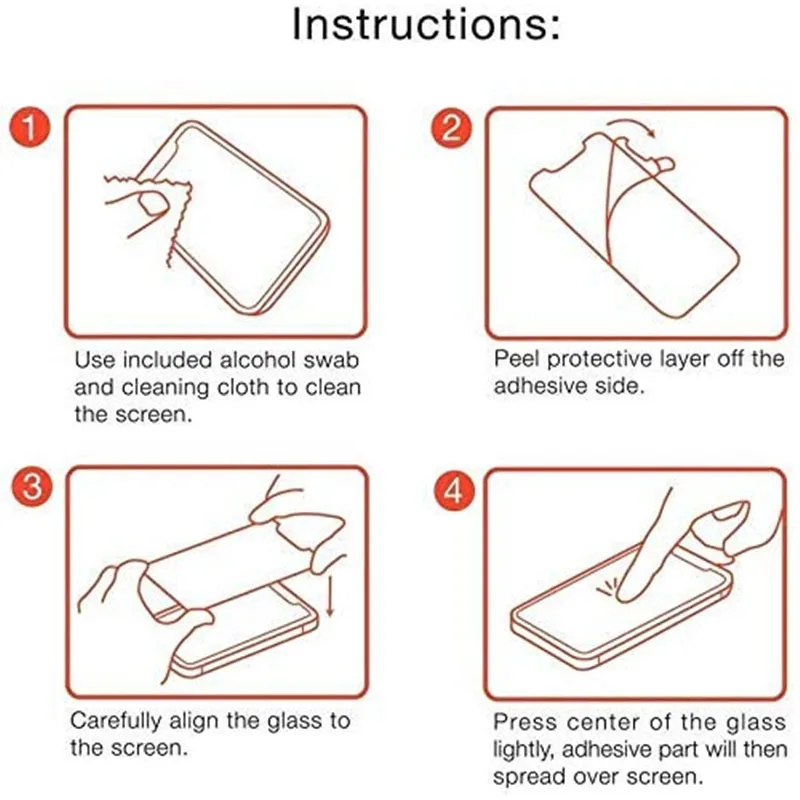 Instructions:

1

Use included alcohol swab and cleaning cloth to clean the screen.

2

Peel protective layer off the adhesive side.

3

Carefully align the glass to the screen.

4

Press center of the glass lightly, adhesive part will then spread over screen.