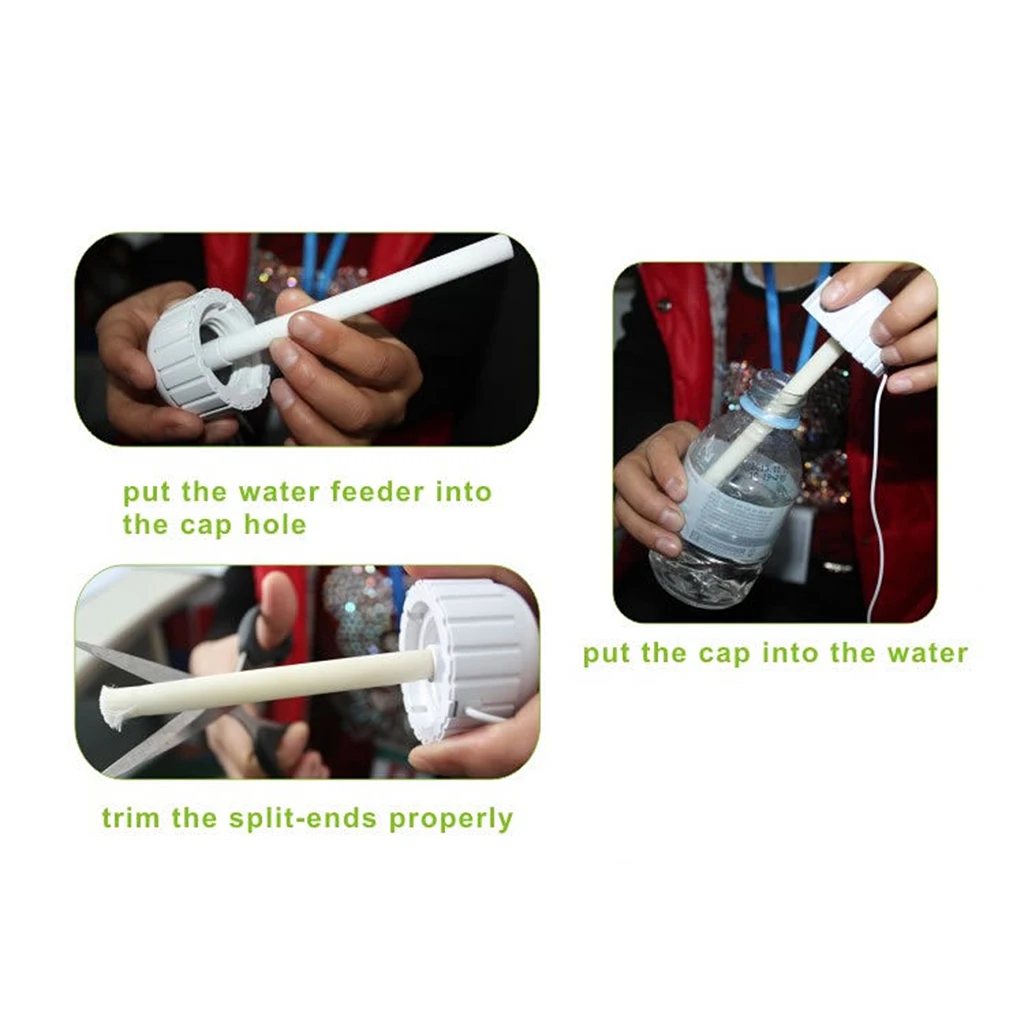 put the water feeder into the cap hole

trim the split-ends properly

put the cap into the water