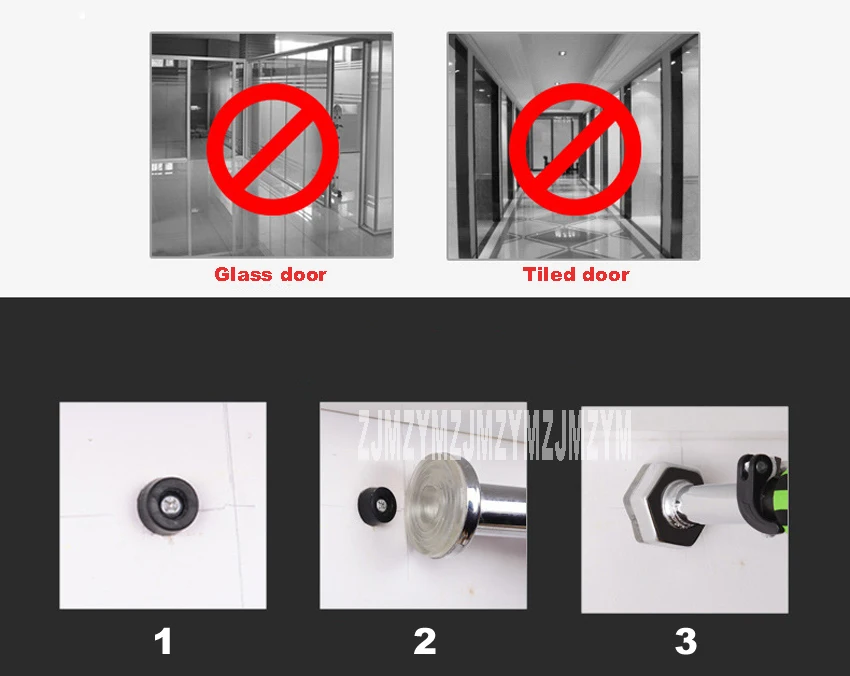 Glass door

Tiled door

ZJMZYMZJMZYMZJMZYM

1

2

3